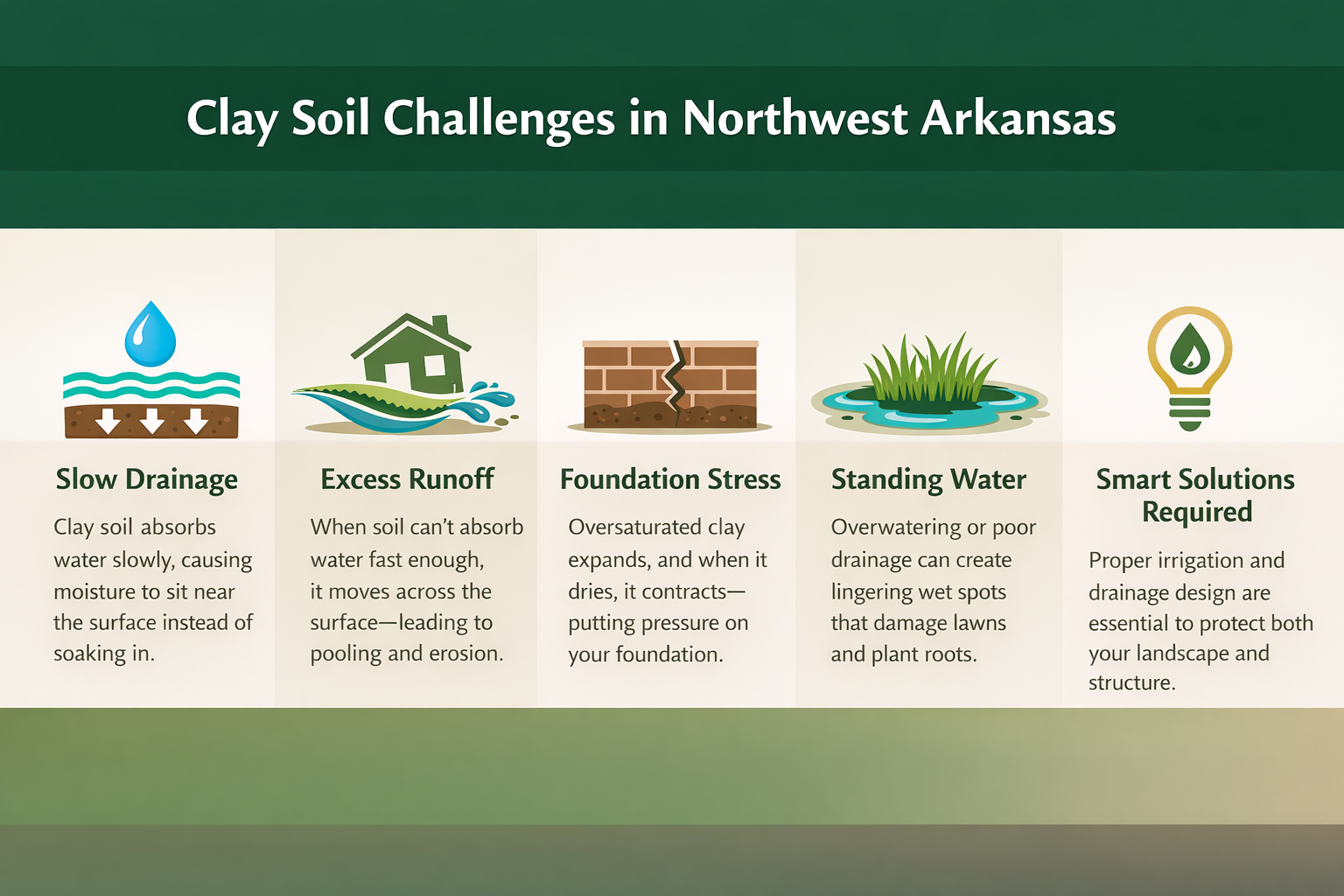 Clay Soil Challenges in Northwest Arkansas

Slow Drainage

Clay soil absorbs water slowly, causing moisture to sit near the surface instead of soaking in.

Excess Runoff

When soil can't absorb water fast enough, it moves across the surface—leading to pooling and erosion.

Foundation Stress

Oversaturated clay expands, and when it dries, it contracts—putting pressure on your foundation.

Standing Water

Overwatering or poor drainage can create lingering wet spots that damage lawns and plant roots.

Smart Solutions Required

Proper irrigation and drainage design are essential to protect both your landscape and structure.