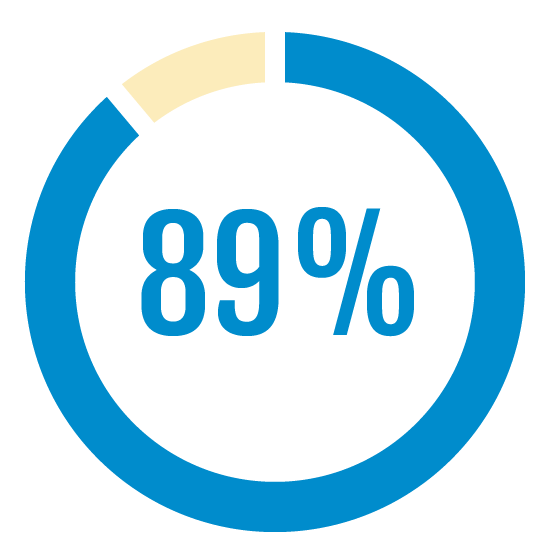 89%