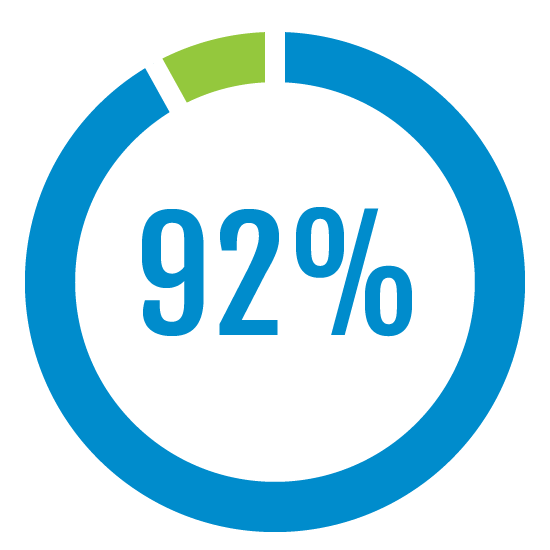 92%