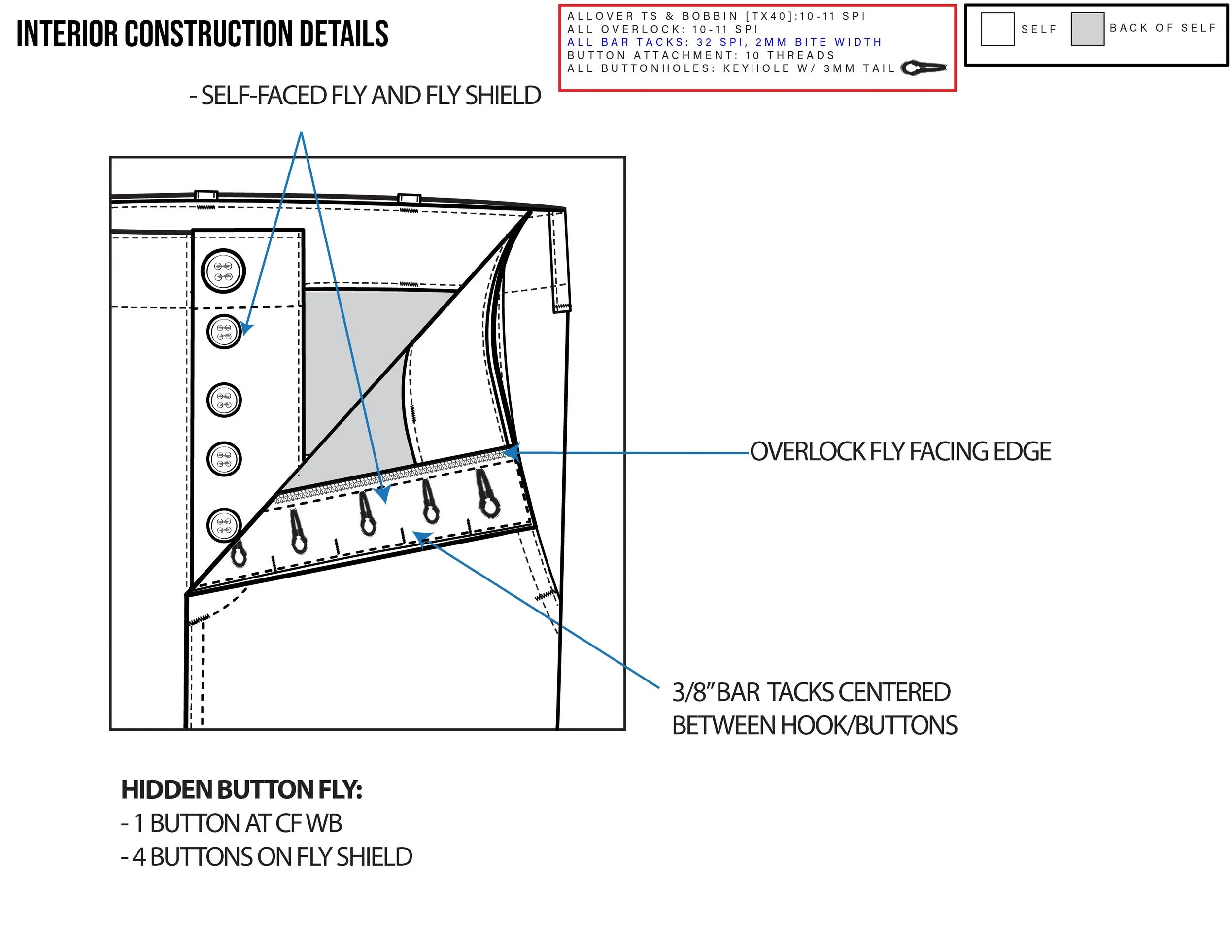 INTERIOR CONSTRUCTION DETAILS

ALLOVER TS & BOBBIN [TX40]:10-11 SPI
ALL OVERLOCK: 10-11 SPI
ALL BAR TACKS: 32 SPI, 2MM BITE WIDTH
BUTTON ATTACHMENT: 10 THREADS
ALL BUTTONHOLES: KEYHOLE W/ 3MM TAIL

SELF BACK OF SELF

- SELF-FACED FLY AND FLY SHIELD

OVERLOCK FLY FACING EDGE

3/8" BAR TACKS CENTERED BETWEEN HOOK/BUTTONS

HIDDEN BUTTON FLY:
- 1 BUTTON AT CF WB
- 4 BUTTONS ON FLY SHIELD