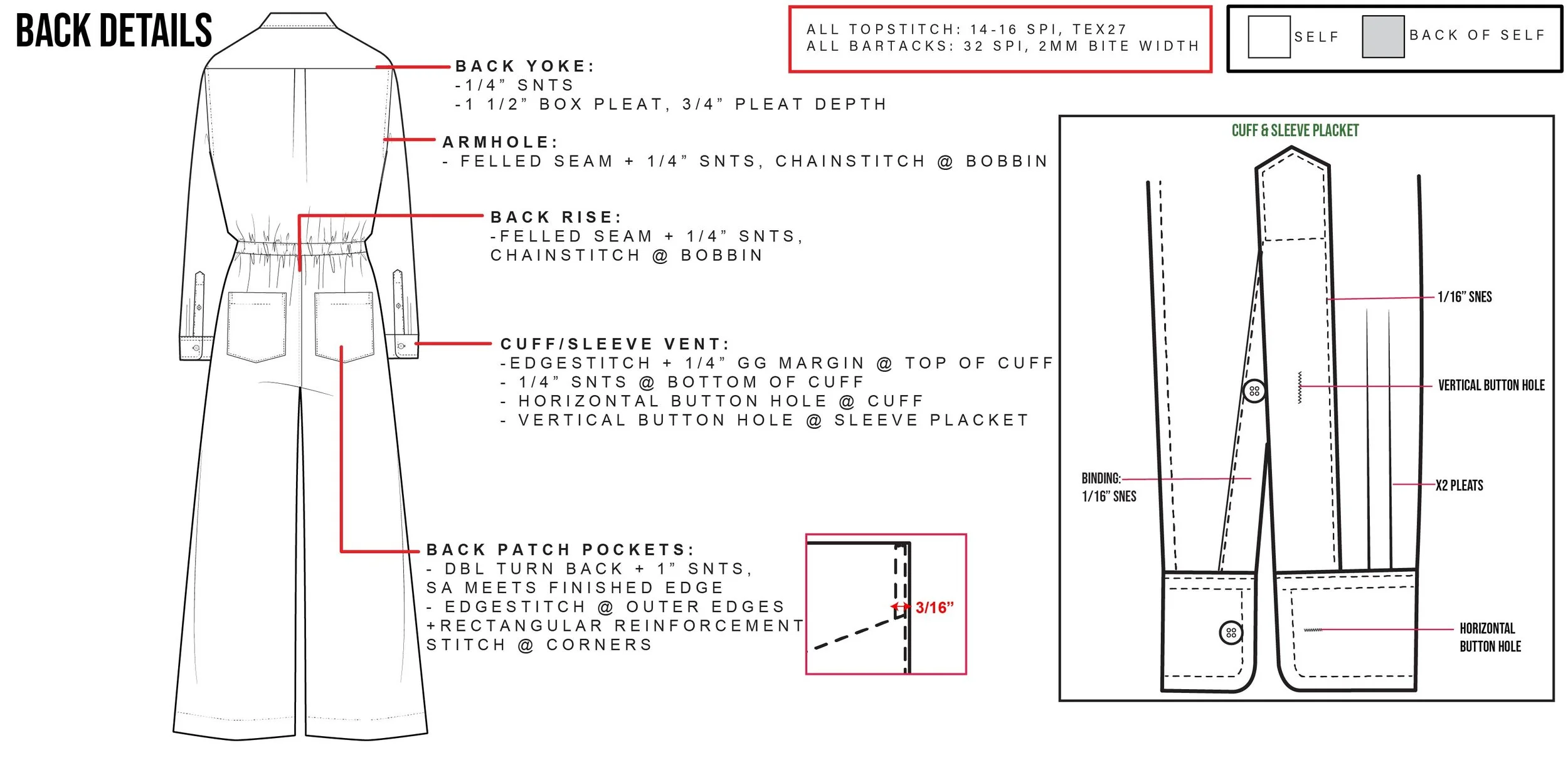 BACK DETAILS

ALL TOPSTITCH: 14-16 SPI, TEX27
ALL BARTACKS: 32 SPI, 2MM BITE WIDTH

SELF
BACK OF SELF

BACK YOKE:
-1/4" SNTS
-1 1/2" BOX PLEAT, 3/4" PLEAT DEPTH

ARMHOLE:
- FELLED SEAM + 1/4" SNTS, CHAINSTITCH @ BOBBIN

BACK RISE:
-FELLED SEAM + 1/4" SNTS,
CHAINSTITCH @ BOBBIN

CUFF/SLEEVE VENT:
-EDGESTITCH + 1/4" GG MARGIN @ TOP OF CUFF
- 1/4" SNTS @ BOTTOM OF CUFF
- HORIZONTAL BUTTON HOLE @ CUFF
- VERTICAL BUTTON HOLE @ SLEEVE PLACKET

BACK PATCH POCKETS:
- DBL TURN BACK + 1" SNTS,
SA MEETS FINISHED EDGE
- EDGESTITCH @ OUTER EDGES
+RECTANGULAR REINFORCEMENT
STITCH @ CORNERS

3/16"

CUFF & SLEEVE PLACKET

1/16" SNES

VERTICAL BUTTON HOLE

BINDING:
1/16" SNES

X2 PLEATS

HORIZONTAL
BUTTON HOLE