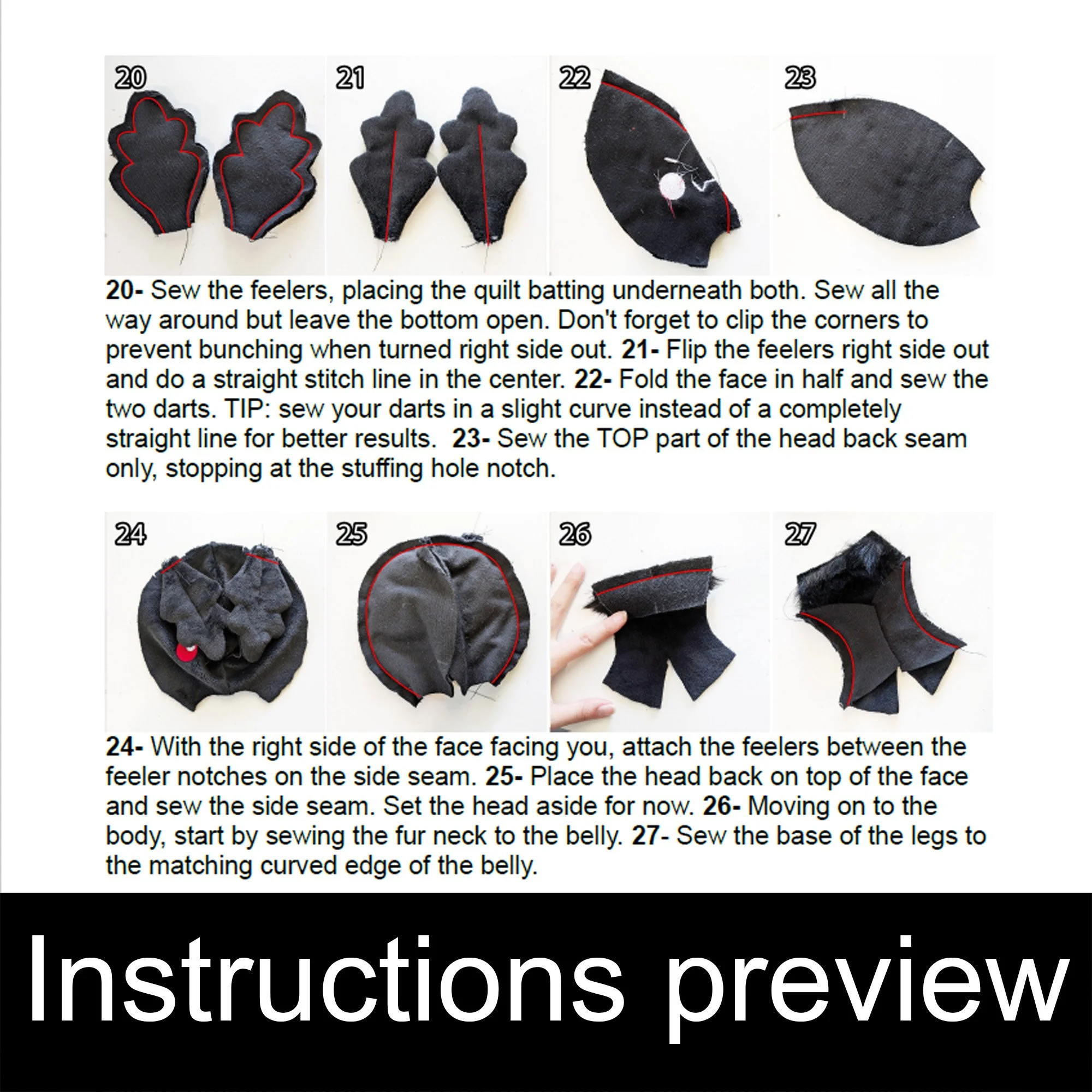 20

21

22

23

20- Sew the feelers, placing the quilt batting underneath both. Sew all the way around but leave the bottom open. Don't forget to clip the corners to prevent bunching when turned right side out. 21- Flip the feelers right side out and do a straight stitch line in the center. 22- Fold the face in half and sew the two darts. TIP: sew your darts in a slight curve instead of a completely straight line for better results. 23- Sew the TOP part of the head back seam only, stopping at the stuffing hole notch.

24

25

26

27

24- With the right side of the face facing you, attach the feelers between the feeler notches on the side seam. 25- Place the head back on top of the face and sew the side seam. Set the head aside for now. 26- Moving on to the body, start by sewing the fur neck to the belly. 27- Sew the base of the legs to the matching curved edge of the belly.

Instructions preview