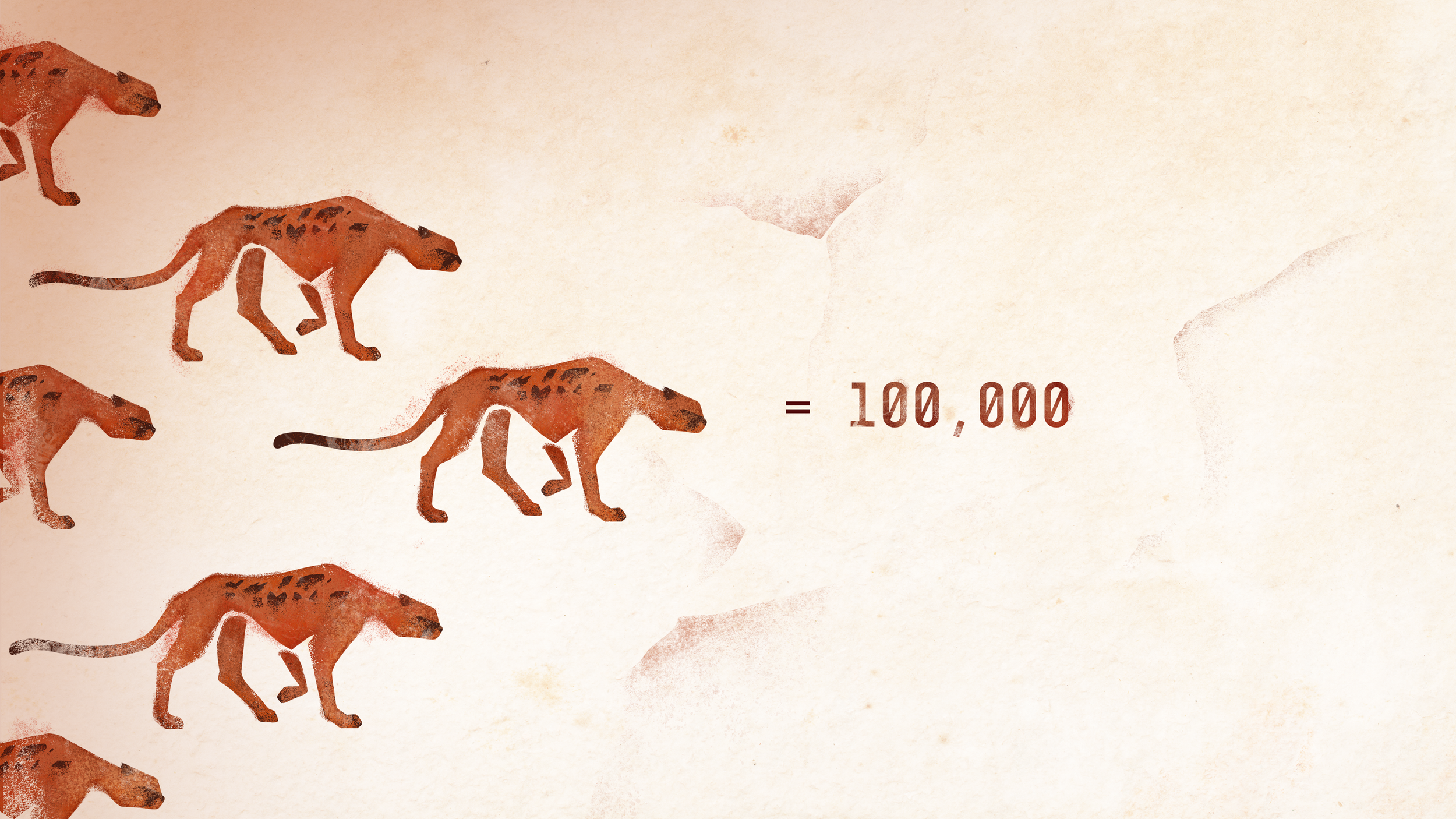 = 100,000