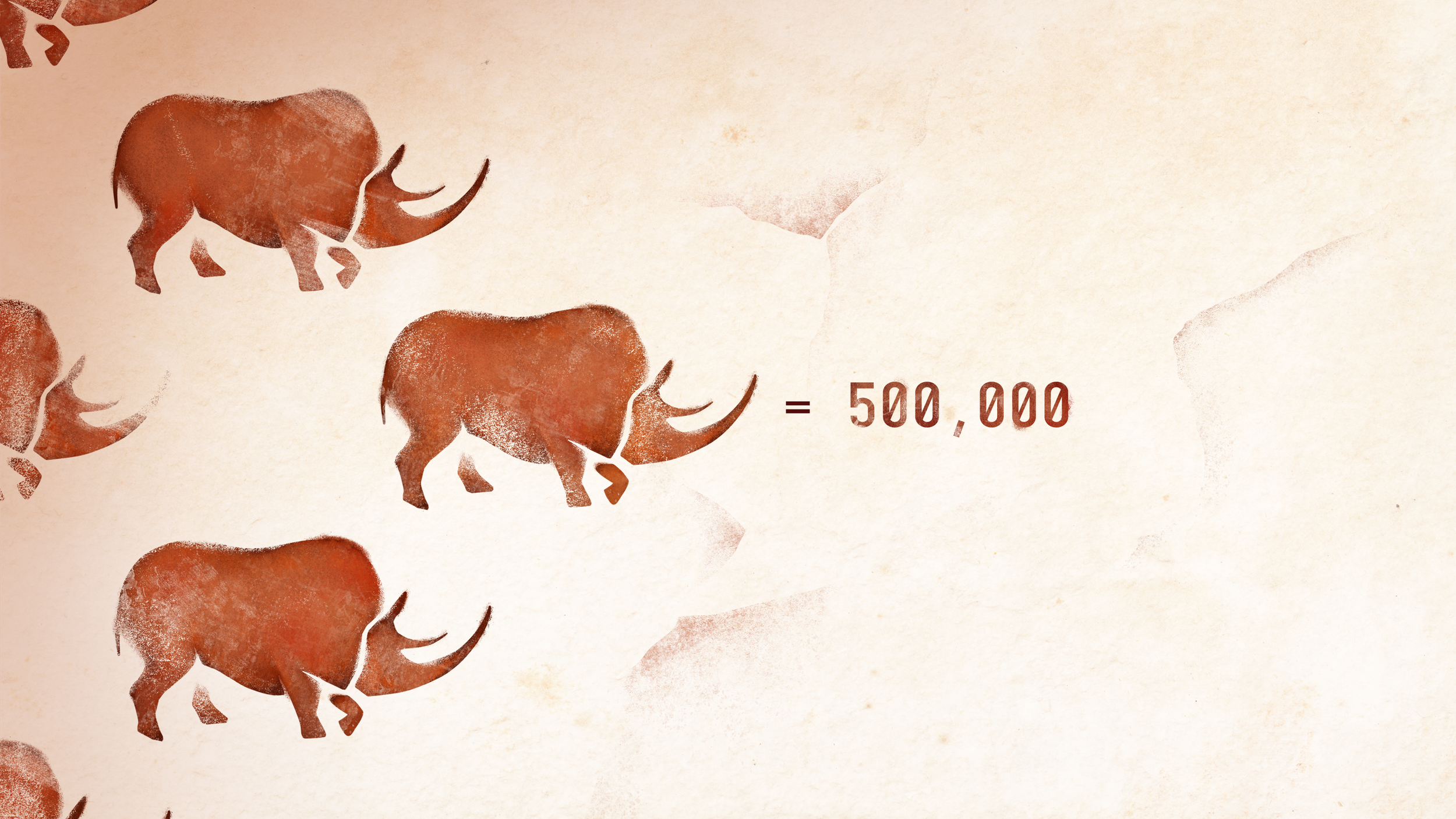 = 500,000