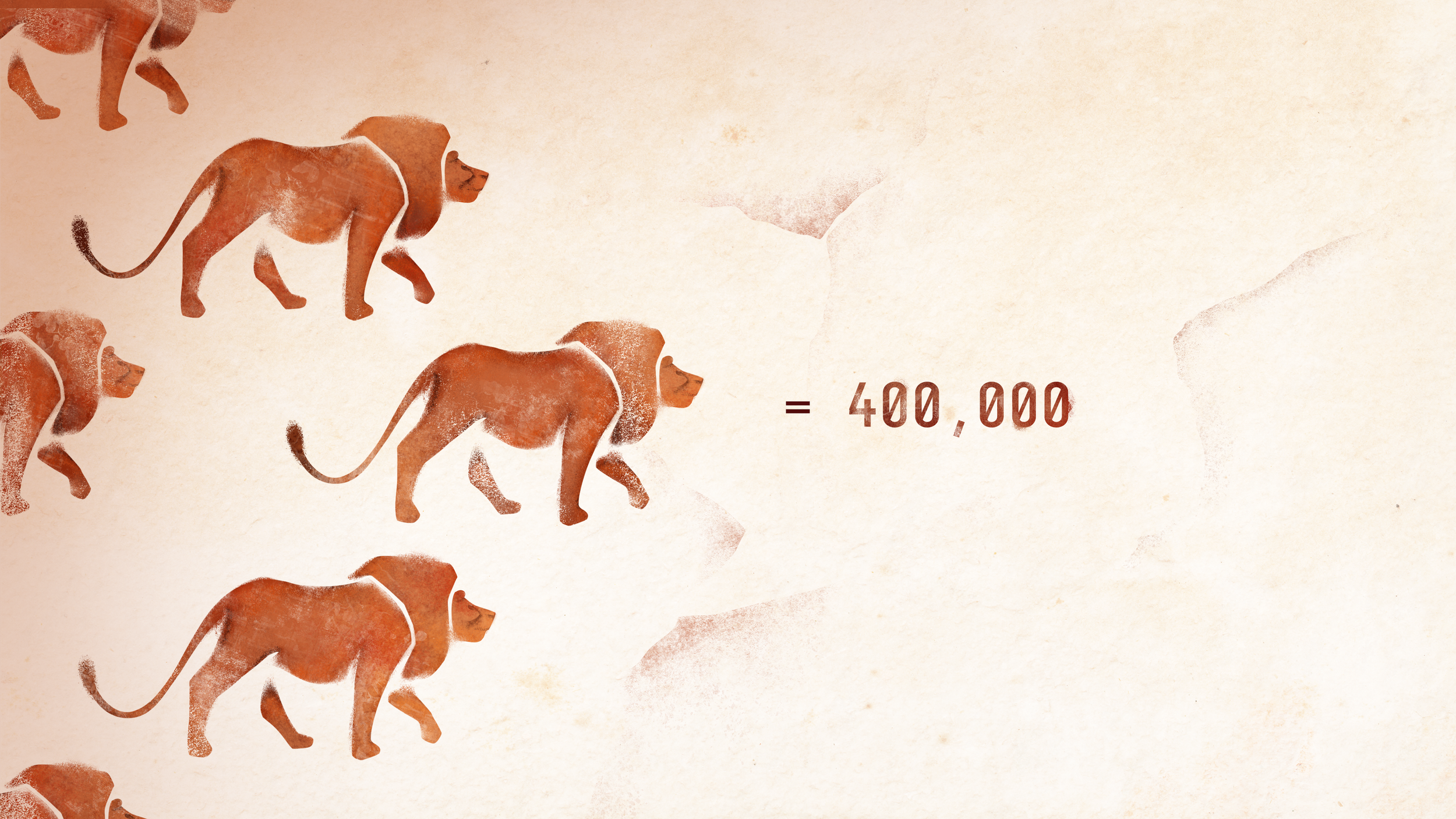 = 400,000