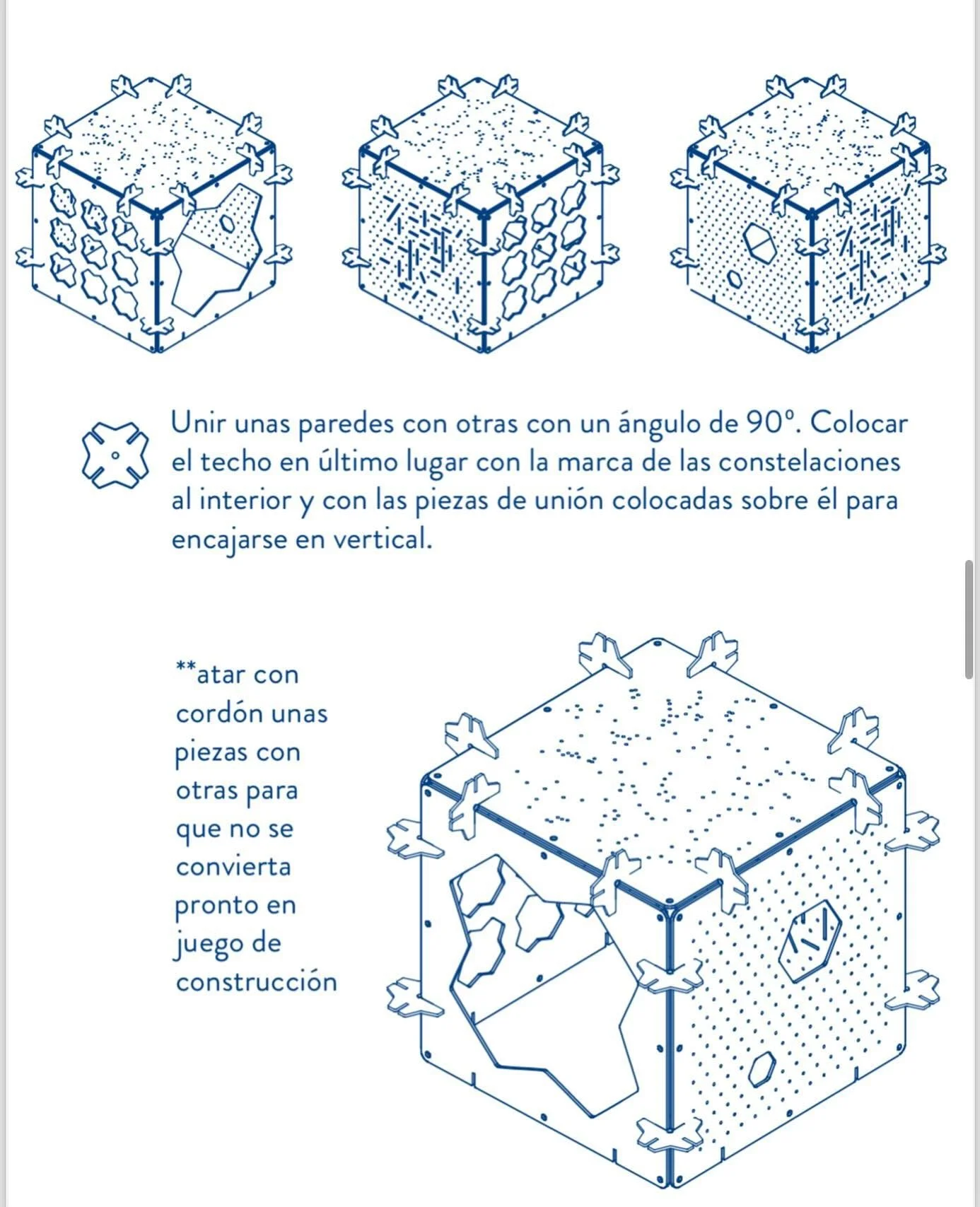 Unir unas paredes con otras con un ángulo de 90º. Colocar el techo en último lugar con la marca de las constelaciones al interior y con las piezas de unión colocadas sobre él para encajarse en vertical.

**atar con cordón unas piezas con otras para que no se convierta pronto en juego de construcción