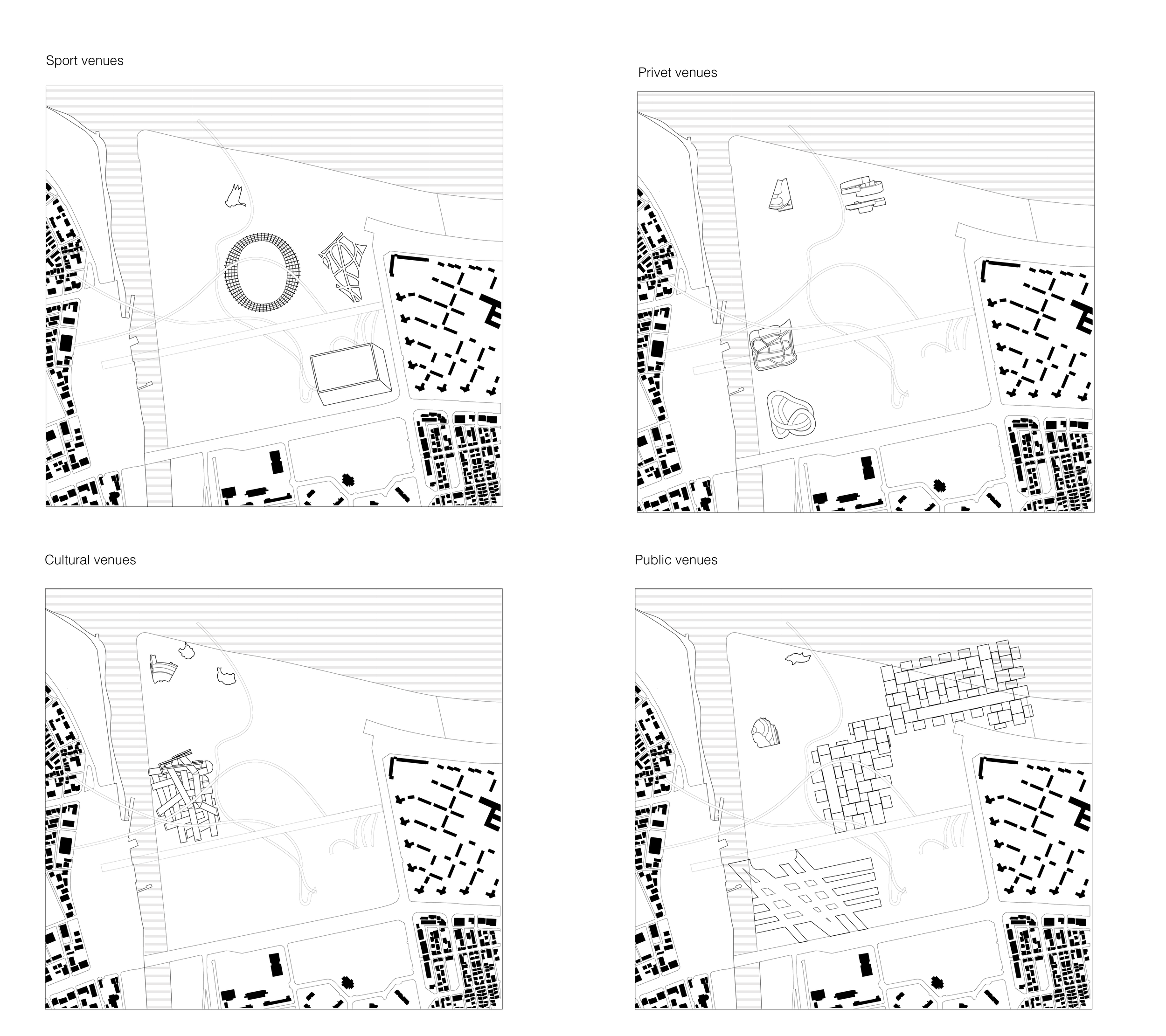 Sport venues

Privet venues

Cultural venues

Public venues