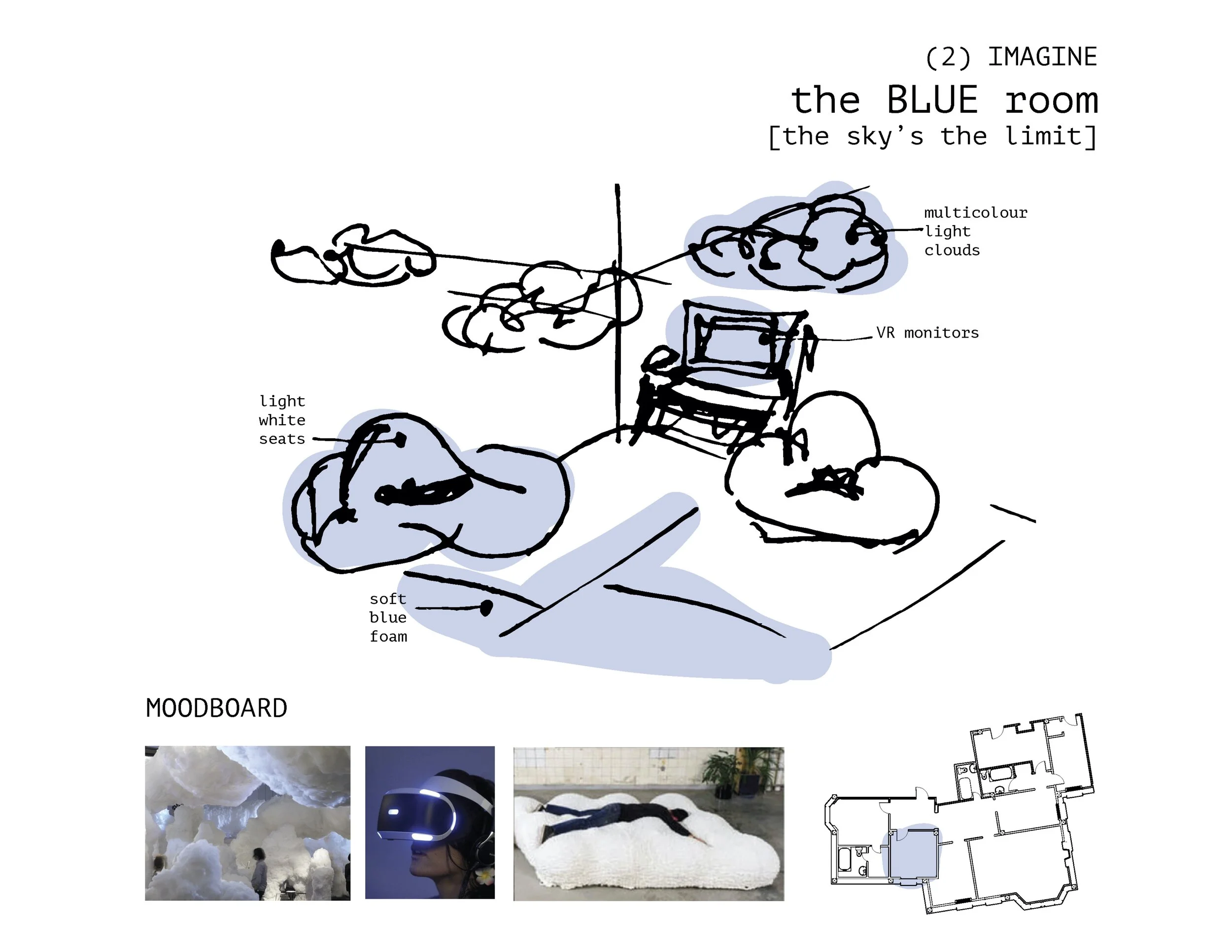 (2) IMAGINE

the BLUE room

[the sky's the limit]

multicolour light clouds

VR monitors

light white seats

soft blue foam

MOODBOARD