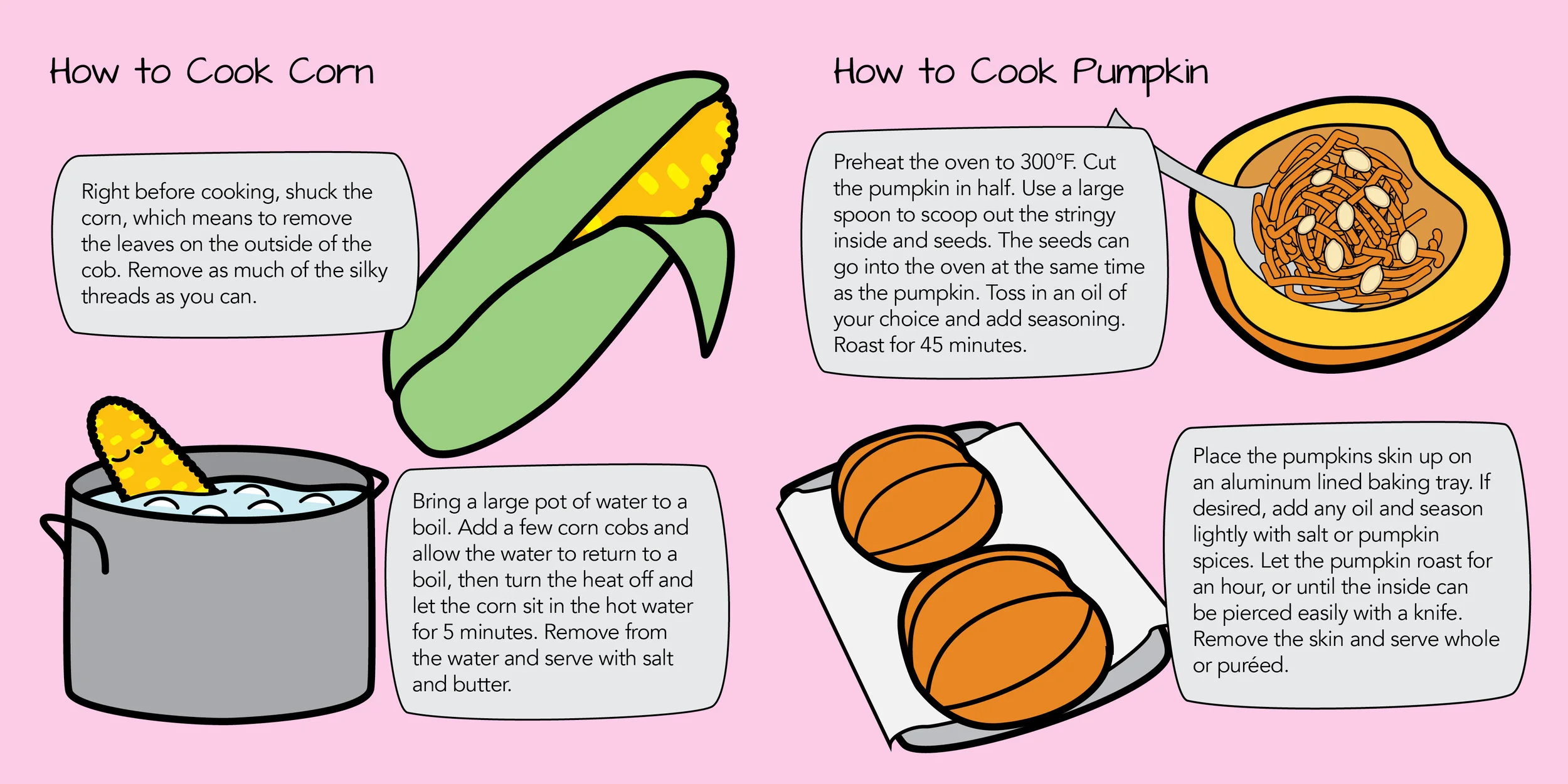 How to Cook Corn

Right before cooking, shuck the corn, which means to remove the leaves on the outside of the cob. Remove as much of the silky threads as you can.

Bring a large pot of water to a boil. Add a few corn cobs and allow the water to return to a boil, then turn the heat off and let the corn sit in the hot water for 5 minutes. Remove from the water and serve with salt and butter.

How to Cook Pumpkin

Preheat the oven to 300°F. Cut the pumpkin in half. Use a large spoon to scoop out the stringy inside and seeds. The seeds can go into the oven at the same time as the pumpkin. Toss in an oil of your choice and add seasoning. Roast for 45 minutes.

Place the pumpkins skin up on an aluminum lined baking tray. If desired, add any oil and season lightly with salt or pumpkin spices. Let the pumpkin roast for an hour, or until the inside can be pierced easily with a knife. Remove the skin and serve whole or puréed.