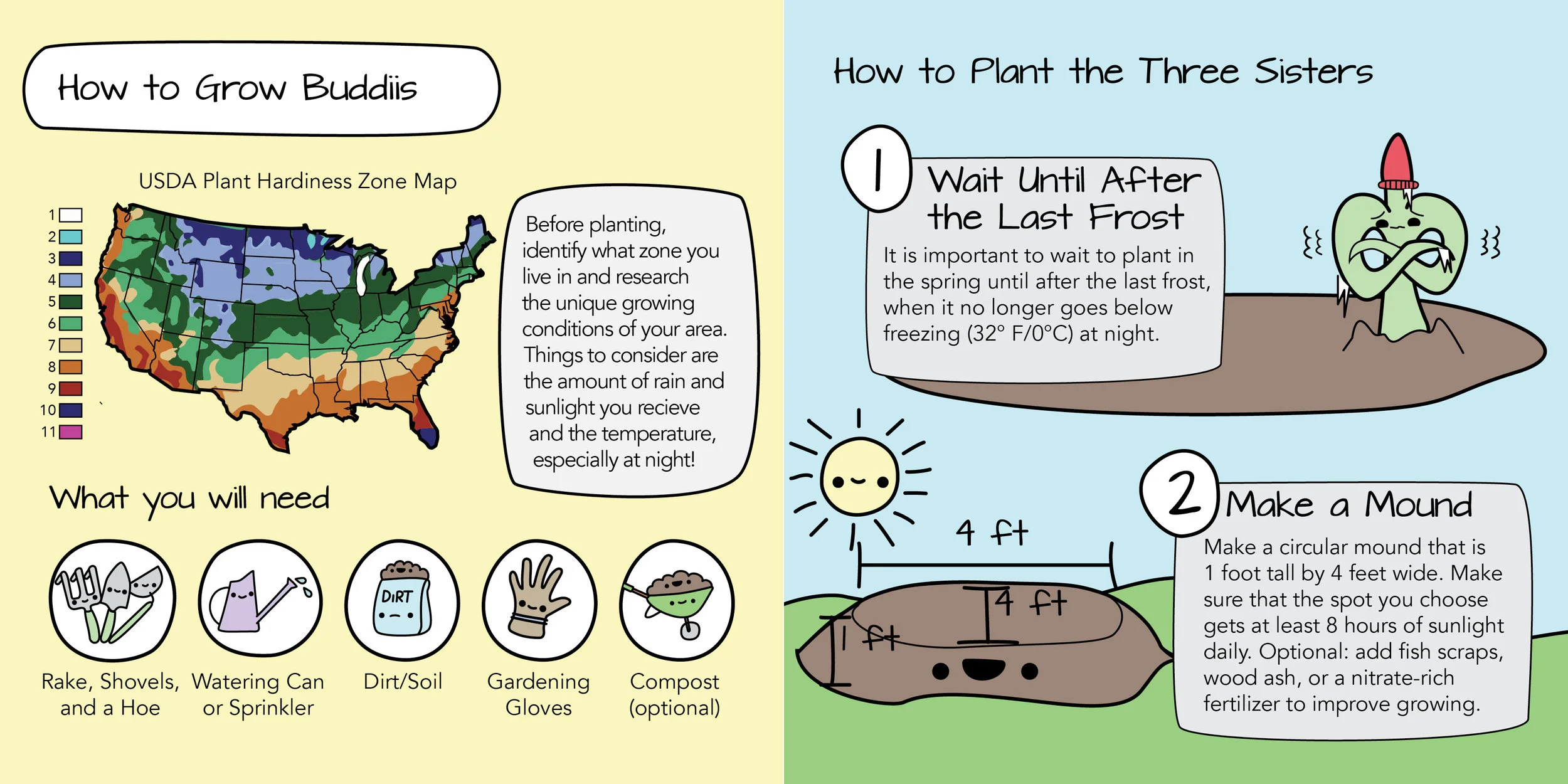 How to Grow Buddiis

USDA Plant Hardiness Zone Map

1
2
3
4
5
6
7
8
9
10
11

Before planting, identify what zone you live in and research the unique growing conditions of your area. Things to consider are the amount of rain and sunlight you recieve and the temperature, especially at night!

What you will need

DIRT

Rake, Shovels, and a Hoe

Watering Can or Sprinkler

Dirt/Soil

Gardening Gloves

Compost (optional)

How to Plant the Three Sisters

1

Wait Until After the Last Frost

It is important to wait to plant in the spring until after the last frost, when it no longer goes below freezing (32° F/0°C) at night.

4 ft

4 ft

1 ft

2

Make a Mound

Make a circular mound that is 1 foot tall by 4 feet wide. Make sure that the spot you choose gets at least 8 hours of sunlight daily. Optional: add fish scraps, wood ash, or a nitrate-rich fertilizer to improve growing.