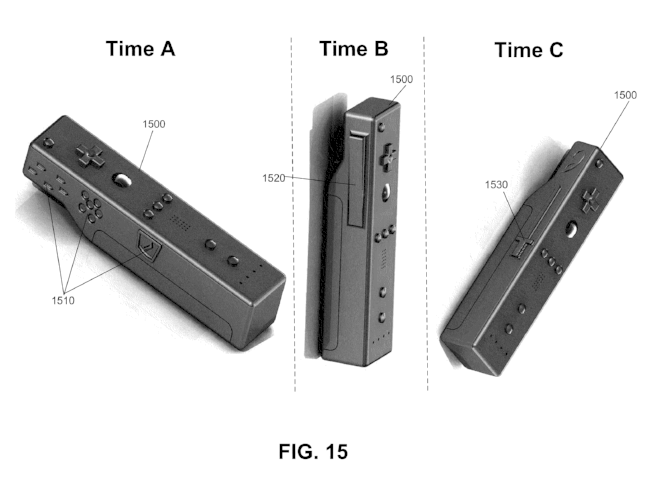 Time A

1500

1510

Time B

1500

1520

Time C

1500

1530

FIG. 15