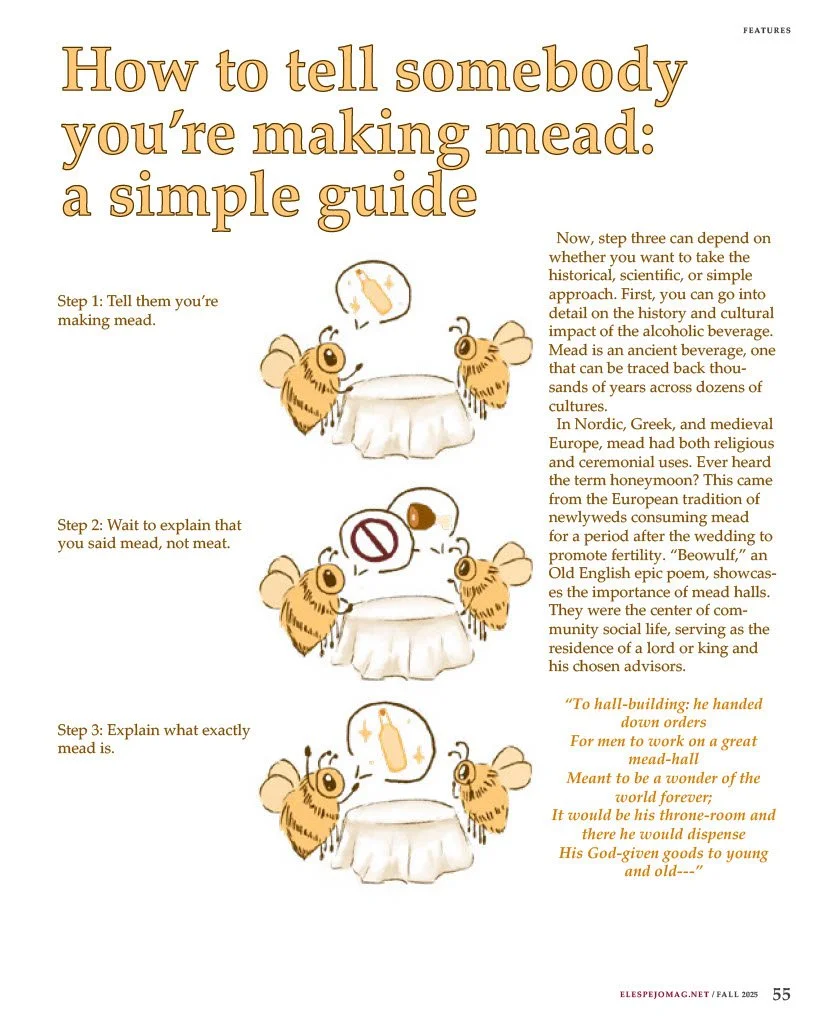 FEATURES

How to tell somebody you're making mead: a simple guide

Step 1: Tell them you're making mead.

Step 2: Wait to explain that you said mead, not meat.

Step 3: Explain what exactly mead is.

Now, step three can depend on whether you want to take the historical, scientific, or simple approach. First, you can go into detail on the history and cultural impact of the alcoholic beverage. Mead is an ancient beverage, one that can be traced back thousands of years across dozens of cultures.

In Nordic, Greek, and medieval Europe, mead had both religious and ceremonial uses. Ever heard the term honeymoon? This came from the European tradition of newlyweds consuming mead for a period after the wedding to promote fertility. "Beowulf," an Old English epic poem, showcases the importance of mead halls. They were the center of community social life, serving as the residence of a lord or king and his chosen advisors.

"To hall-building: he handed down orders
For men to work on a great mead-hall
Meant to be a wonder of the world forever;
It would be his throne-room and there he would dispense
His God-given goods to young and old---"

ELESPEJOMAG.NET / FALL 2025 55