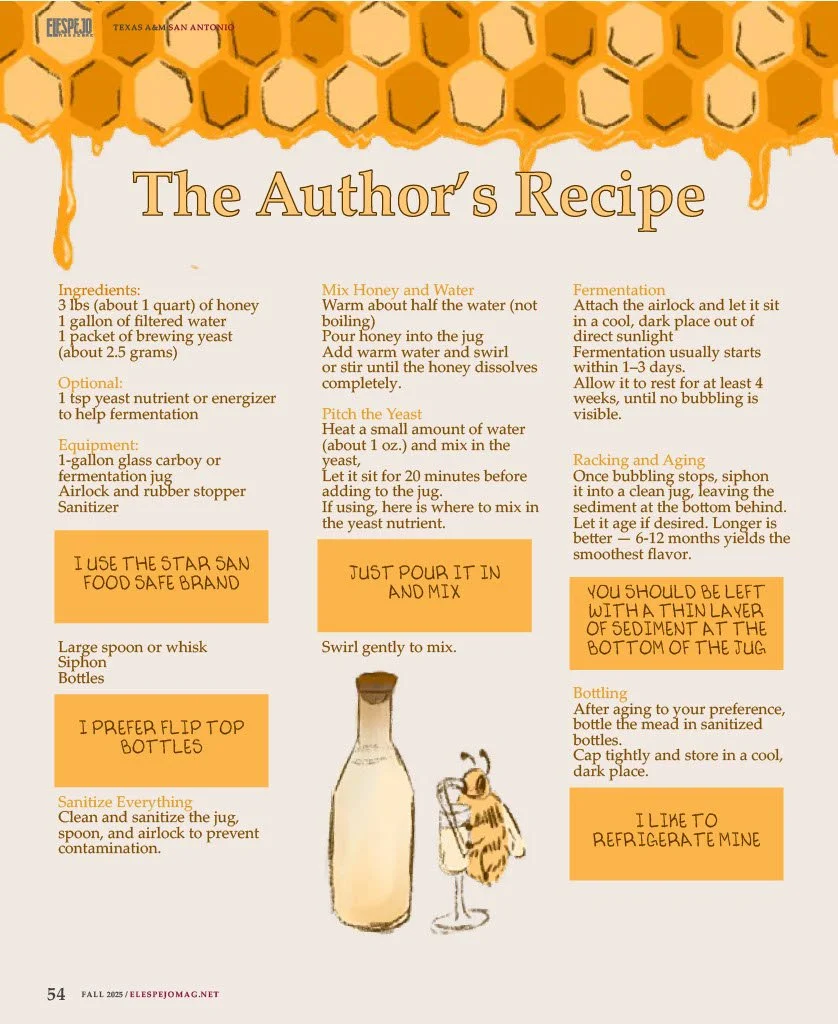 ELESPEJO TEXAS A&M SAN ANTONIO

The Author's Recipe

Ingredients:
3 lbs (about 1 quart) of honey
1 gallon of filtered water
1 packet of brewing yeast (about 2.5 grams)

Optional:
1 tsp yeast nutrient or energizer to help fermentation

Equipment:
1-gallon glass carboy or fermentation jug
Airlock and rubber stopper
Sanitizer

I USE THE STAR SAN FOOD SAFE BRAND

Large spoon or whisk
Siphon
Bottles

I PREFER FLIP TOP BOTTLES

Sanitize Everything
Clean and sanitize the jug, spoon, and airlock to prevent contamination.

Mix Honey and Water
Warm about half the water (not boiling)
Pour honey into the jug
Add warm water and swirl or stir until the honey dissolves completely.

Pitch the Yeast
Heat a small amount of water (about 1 oz.) and mix in the yeast,
Let it sit for 20 minutes before adding to the jug.
If using, here is where to mix in the yeast nutrient.

JUST POUR IT IN AND MIX

Swirl gently to mix.

Fermentation
Attach the airlock and let it sit in a cool, dark place out of direct sunlight
Fermentation usually starts within 1–3 days.
Allow it to rest for at least 4 weeks, until no bubbling is visible.

Racking and Aging
Once bubbling stops, siphon it into a clean jug, leaving the sediment at the bottom behind.
Let it age if desired. Longer is better — 6-12 months yields the smoothest flavor.

YOU SHOULD BE LEFT WITH A THIN LAYER OF SEDIMENT AT THE BOTTOM OF THE JUG

Bottling
After aging to your preference, bottle the mead in sanitized bottles.
Cap tightly and store in a cool, dark place.

I LIKE TO REFRIGERATE MINE

54 FALL 2025 / ELESPEJOMAG.NET