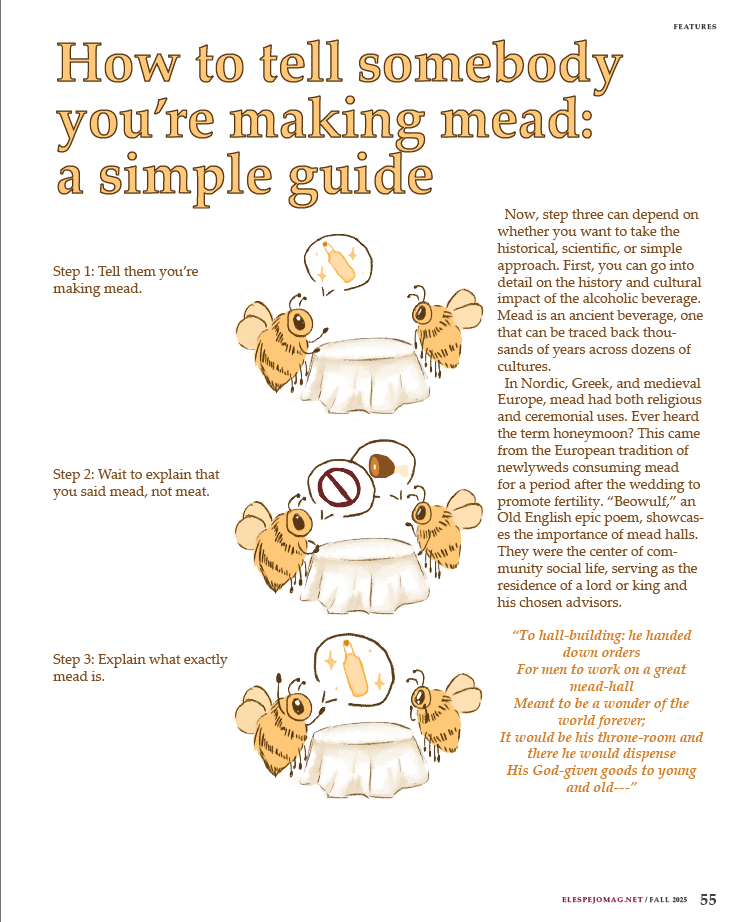 FEATURES

How to tell somebody you're making mead: a simple guide

Step 1: Tell them you're making mead.

Step 2: Wait to explain that you said mead, not meat.

Step 3: Explain what exactly mead is.

Now, step three can depend on whether you want to take the historical, scientific, or simple approach. First, you can go into detail on the history and cultural impact of the alcoholic beverage. Mead is an ancient beverage, one that can be traced back thousands of years across dozens of cultures.

In Nordic, Greek, and medieval Europe, mead had both religious and ceremonial uses. Ever heard the term honeymoon? This came from the European tradition of newlyweds consuming mead for a period after the wedding to promote fertility. "Beowulf," an Old English epic poem, showcases the importance of mead halls. They were the center of community social life, serving as the residence of a lord or king and his chosen advisors.

"To hall-building: he handed down orders
For men to work on a great mead-hall
Meant to be a wonder of the world forever;
It would be his throne-room and there he would dispense
His God-given goods to young and old---"

ELESPEJOMAG.NET / FALL 2025 55