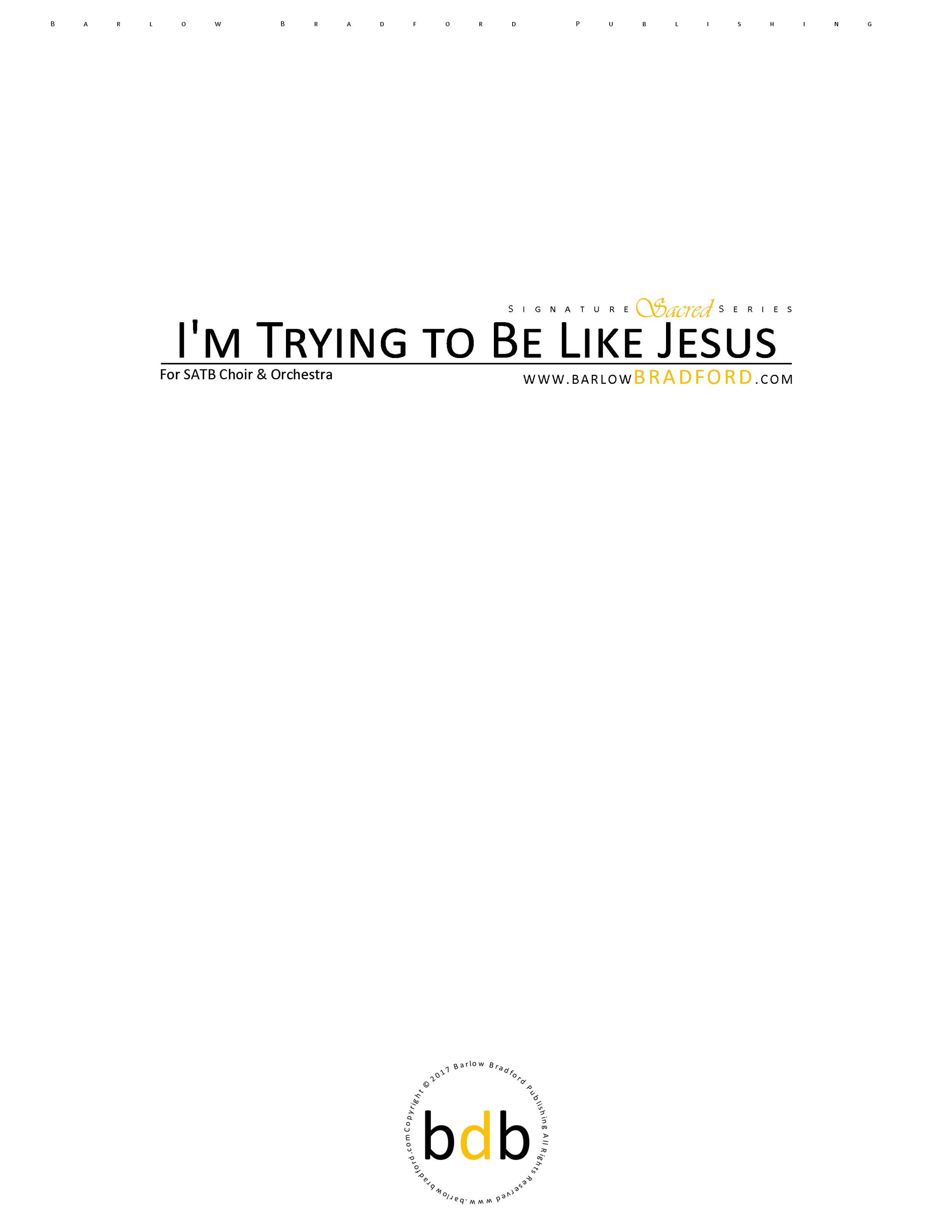 BARLOW BRADFORD PUBLISHING

SIGNATURE Sacred SERIES

I'M TRYING TO BE LIKE JESUS

For SATB Choir & Orchestra

WWW.BARLOWBRADFORD.COM

Copyright © 2017 Barlow Bradford Publishing All Rights Reserved www.barlowbradford.com

bdb