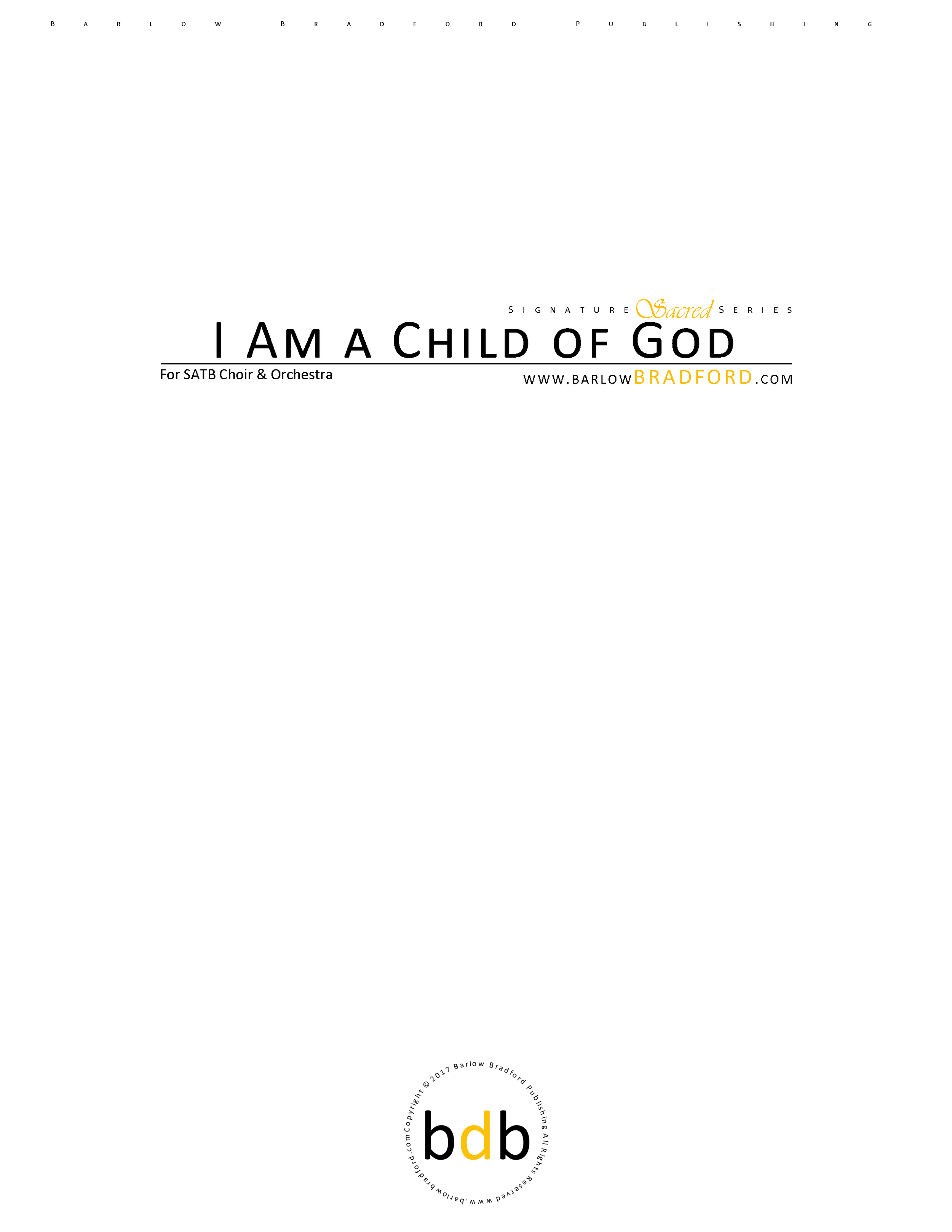 BARLOW BRADFORD PUBLISHING

SIGNATURE Sacred SERIES

I AM A CHILD OF GOD

For SATB Choir & Orchestra

WWW.BARLOWBRADFORD.COM

Copyright © 2017 Barlow Bradford Publishing All Rights Reserved www.barlowbradford.com

bdb