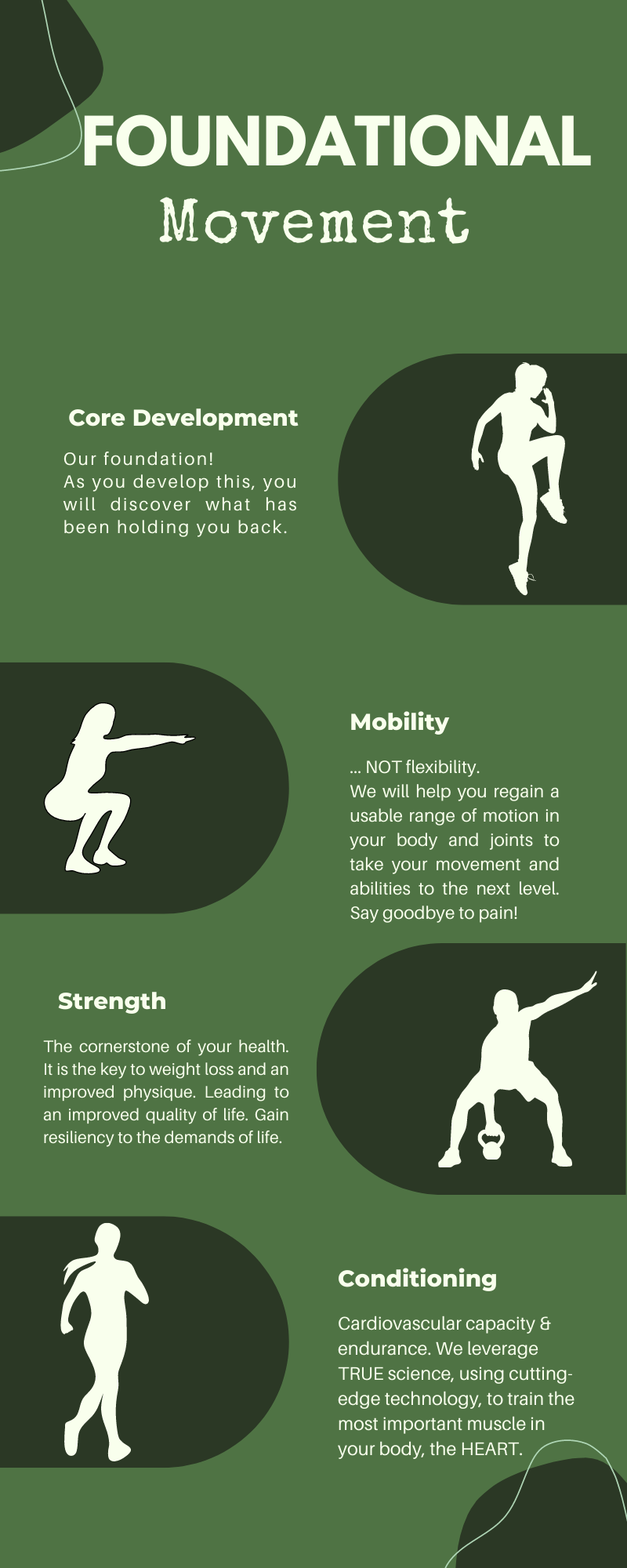 FOUNDATIONAL
Movement

Core Development

Our foundation!
As you develop this, you will discover what has been holding you back.

Mobility

... NOT flexibility.
We will help you regain a usable range of motion in your body and joints to take your movement and abilities to the next level. Say goodbye to pain!

Strength

The cornerstone of your health. It is the key to weight loss and an improved physique. Leading to an improved quality of life. Gain resiliency to the demands of life.

Conditioning

Cardiovascular capacity & endurance. We leverage TRUE science, using cutting-edge technology, to train the most important muscle in your body, the HEART.