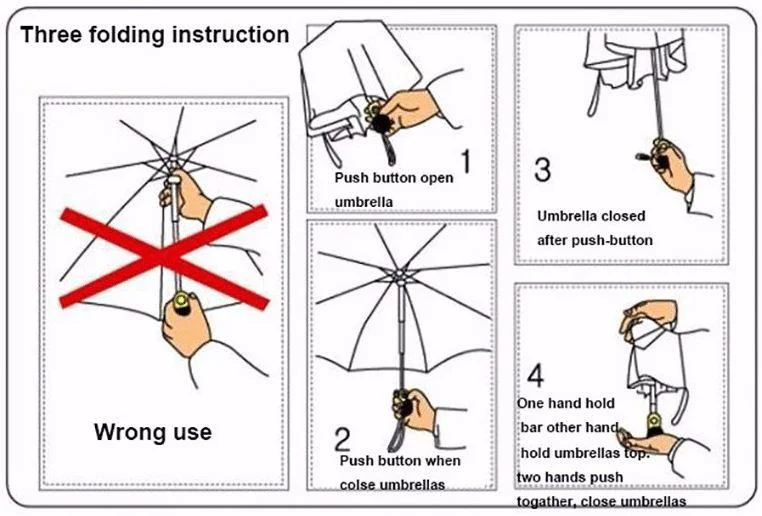 Three folding instruction

Wrong use

1
Push button open umbrella

2
Push button when colse umbrellas

3
Umbrella closed after push-button

4
One hand hold bar other hand hold umbrellas top. two hands push togather, close umbrellas