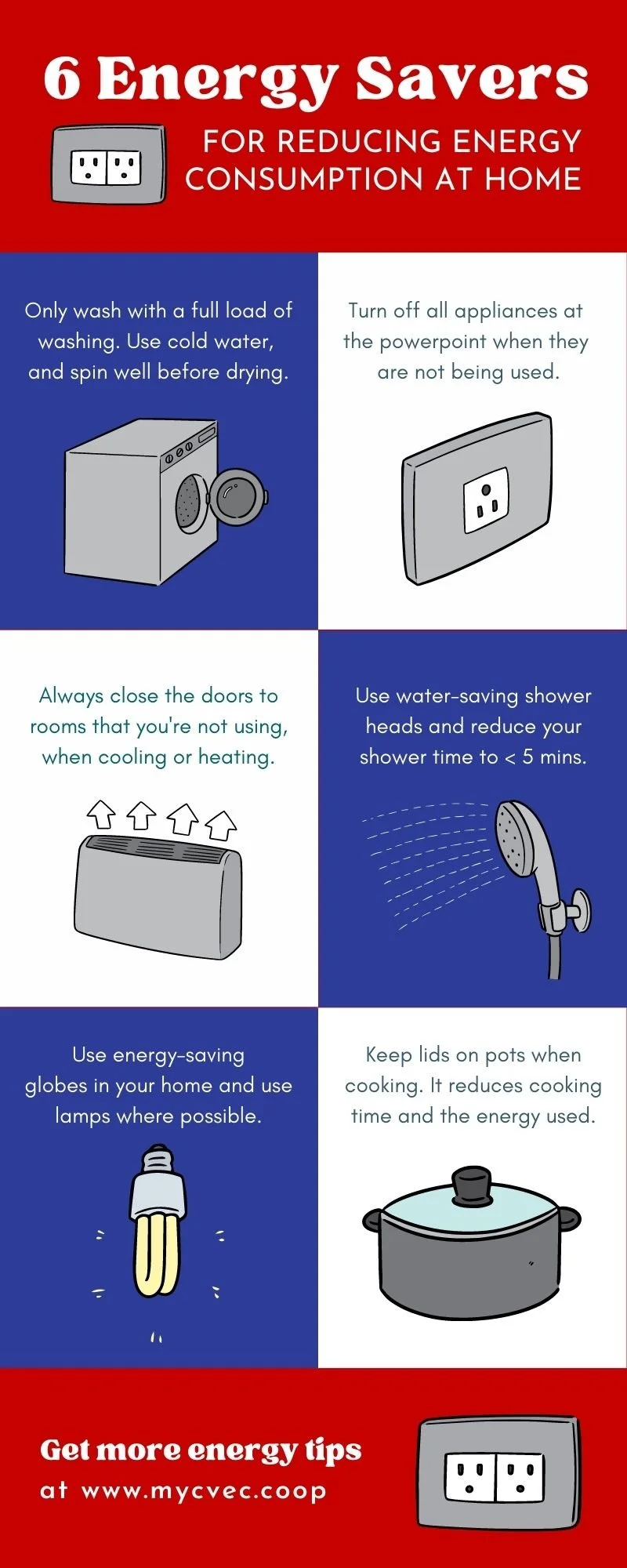 6 Energy Savers

FOR REDUCING ENERGY CONSUMPTION AT HOME

Only wash with a full load of washing. Use cold water, and spin well before drying.

Turn off all appliances at the powerpoint when they are not being used.

Always close the doors to rooms that you're not using, when cooling or heating.

Use water-saving shower heads and reduce your shower time to < 5 mins.

Use energy-saving globes in your home and use lamps where possible.

Keep lids on pots when cooking. It reduces cooking time and the energy used.

Get more energy tips at www.mycvec.coop