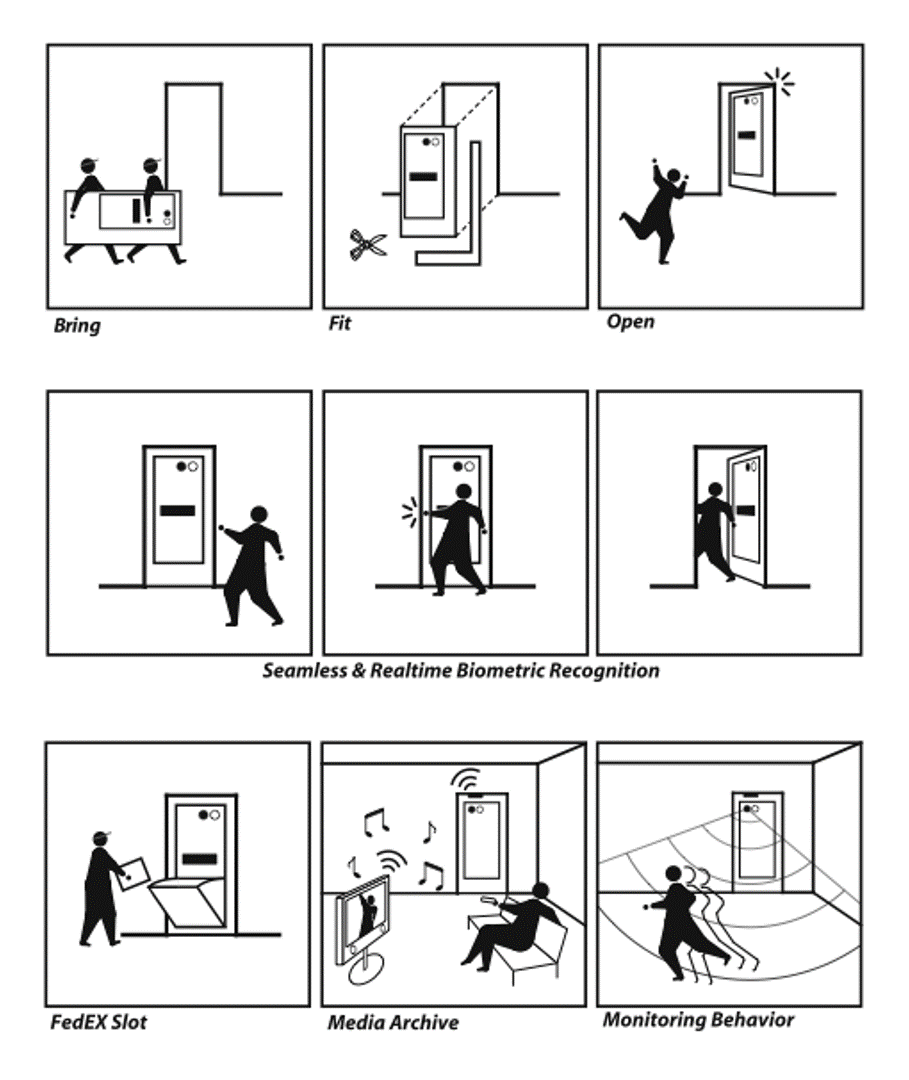 Bring

Fit

Open

Seamless & Realtime Biometric Recognition

FedEX Slot

Media Archive

Monitoring Behavior