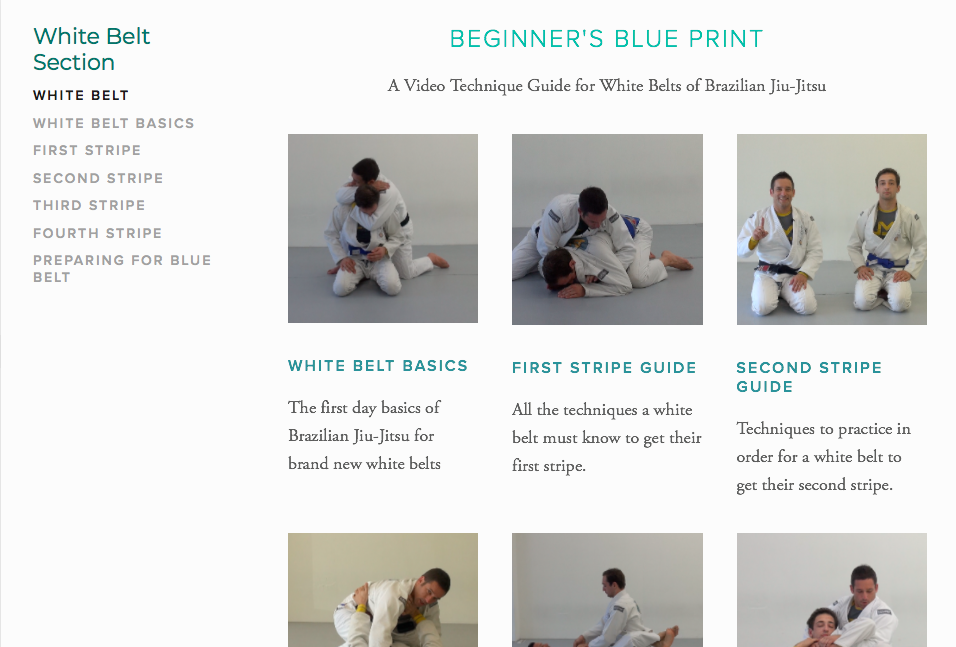 White Belt Section

WHITE BELT

WHITE BELT BASICS

FIRST STRIPE

SECOND STRIPE

THIRD STRIPE

FOURTH STRIPE

PREPARING FOR BLUE BELT

BEGINNER'S BLUE PRINT

A Video Technique Guide for White Belts of Brazilian Jiu-Jitsu

WHITE BELT BASICS

The first day basics of Brazilian Jiu-Jitsu for brand new white belts

FIRST STRIPE GUIDE

All the techniques a white belt must know to get their first stripe.

SECOND STRIPE GUIDE

Techniques to practice in order for a white belt to get their second stripe.