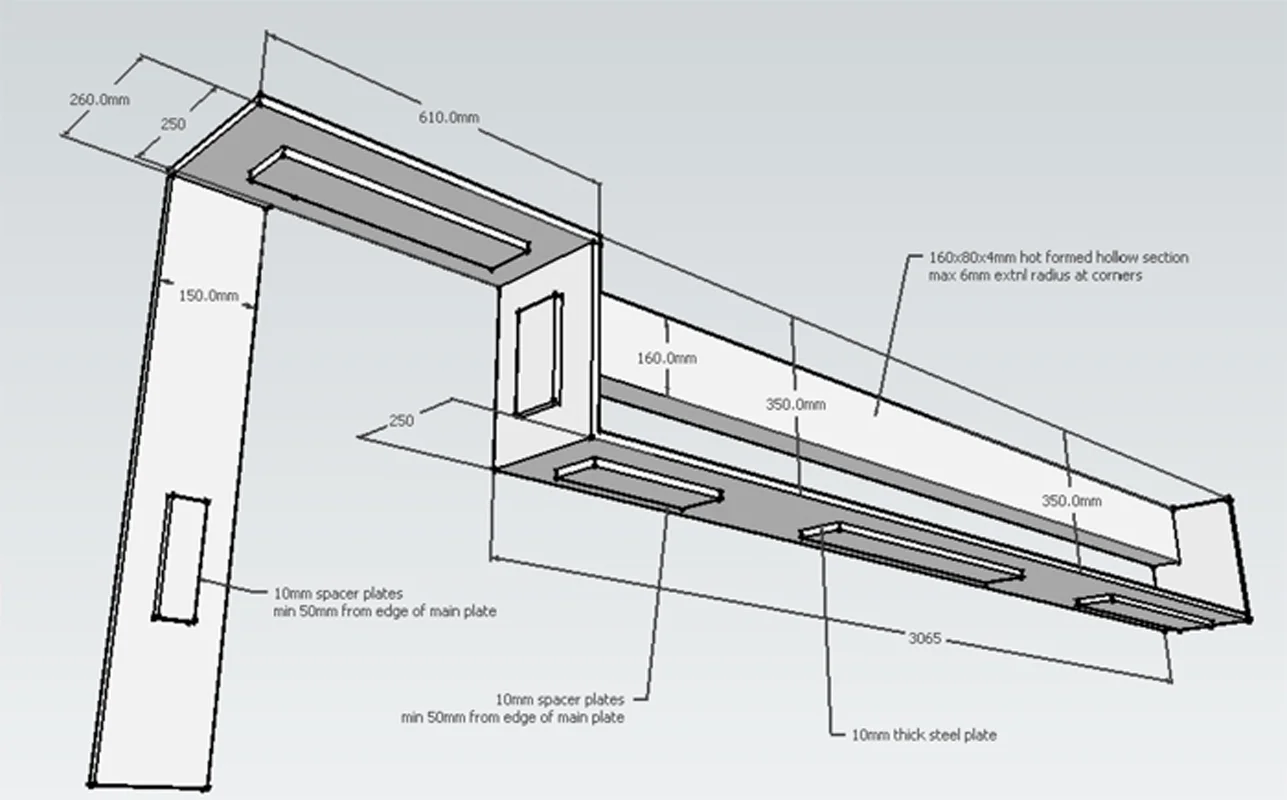 260.0mm

250

610.0mm

150.0mm

160x80x4mm hot formed hollow section
max 6mm extnl radius at corners

160.0mm

350.0mm

250

350.0mm

10mm spacer plates
min 50mm from edge of main plate

3065

10mm spacer plates
min 50mm from edge of main plate

10mm thick steel plate