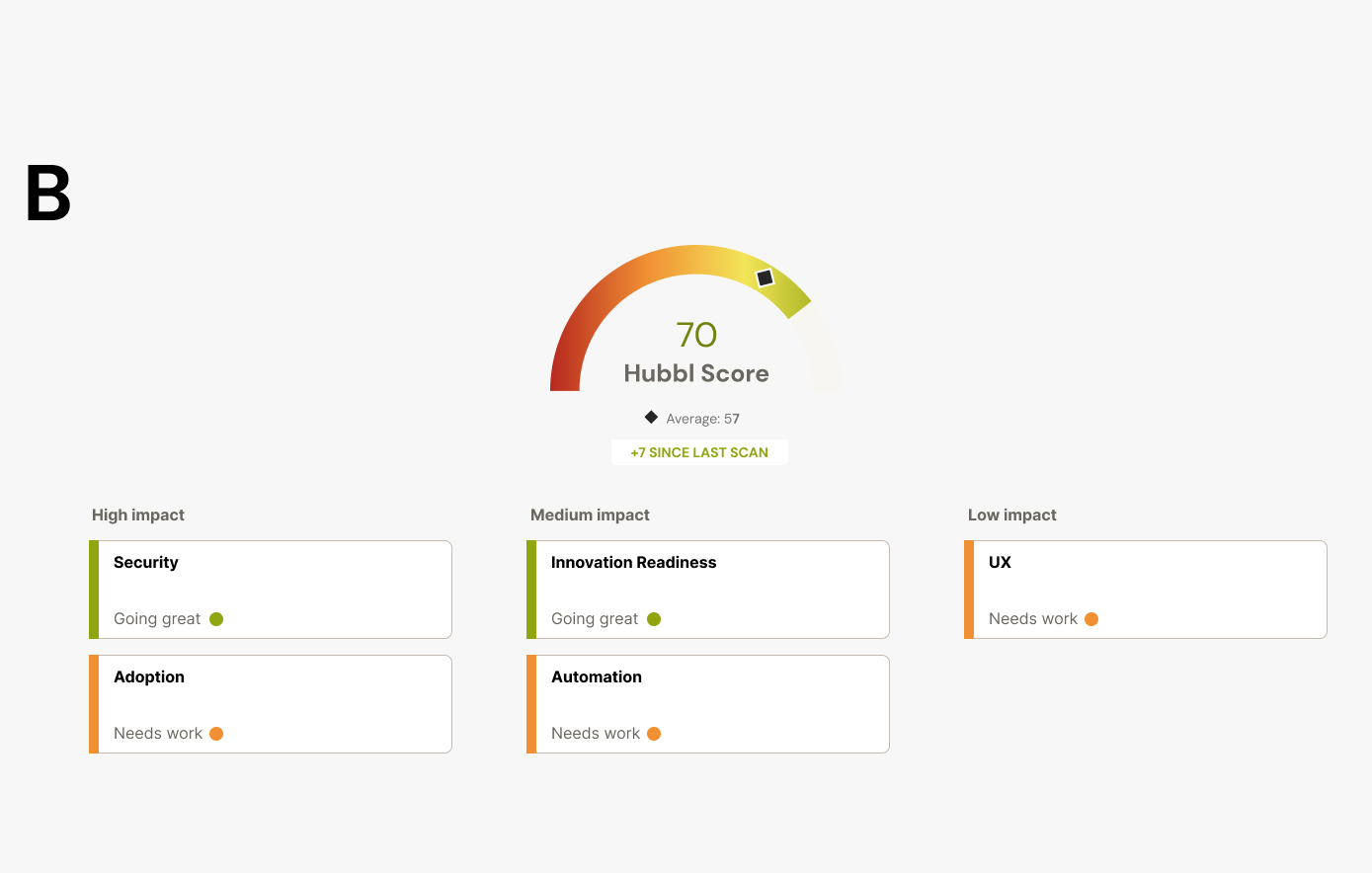 B

70
Hubbl Score

Average: 57

+7 SINCE LAST SCAN

High impact

Security

Going great

Adoption

Needs work

Medium impact

Innovation Readiness

Going great

Automation

Needs work

Low impact

UX

Needs work