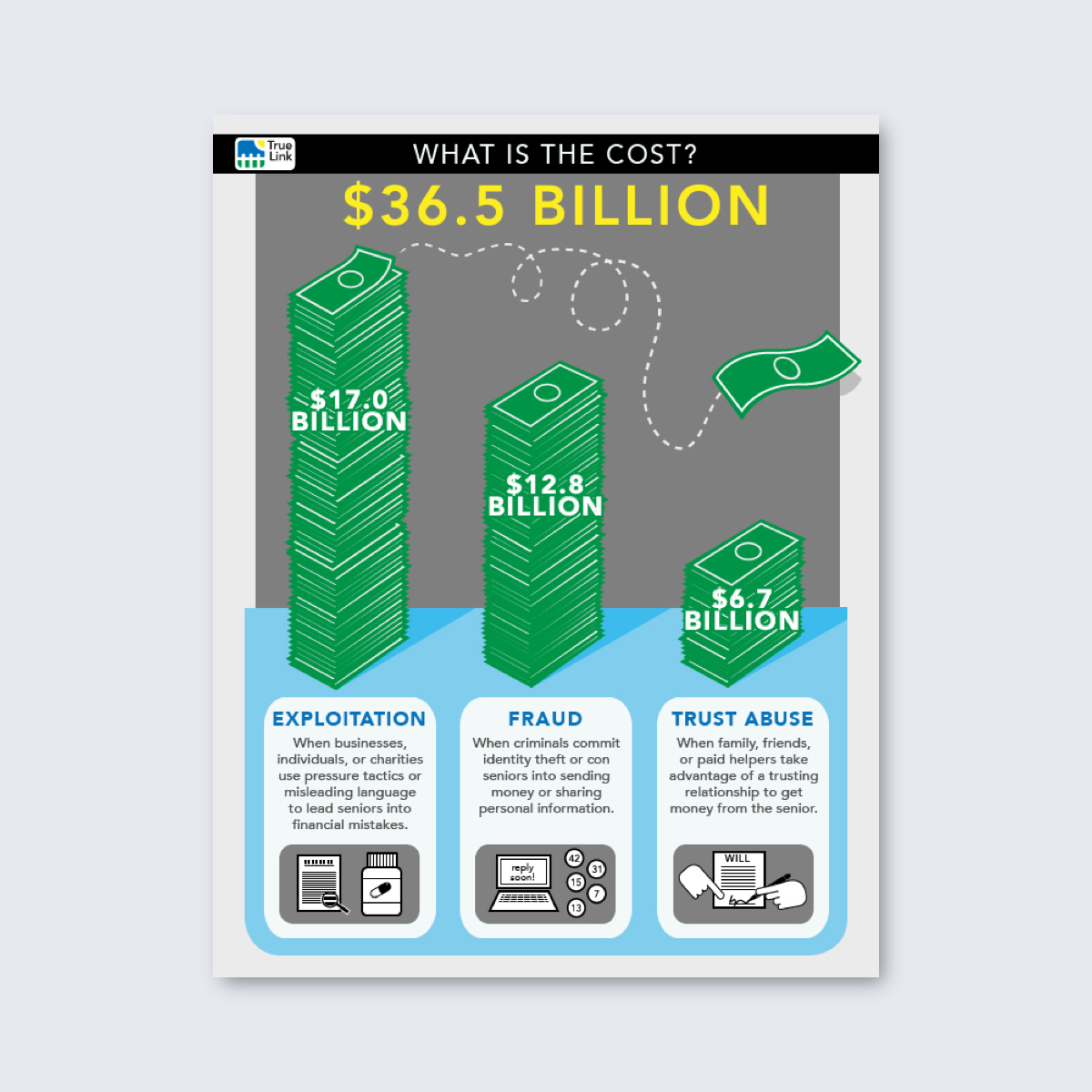 True Link

WHAT IS THE COST?

$36.5 BILLION

$17.0 BILLION

$12.8 BILLION

$6.7 BILLION

EXPLOITATION

When businesses, individuals, or charities use pressure tactics or misleading language to lead seniors into financial mistakes.

FRAUD

When criminals commit identity theft or con seniors into sending money or sharing personal information.

reply soon!

42 31 15 7 13

TRUST ABUSE

When family, friends, or paid helpers take advantage of a trusting relationship to get money from the senior.

WILL