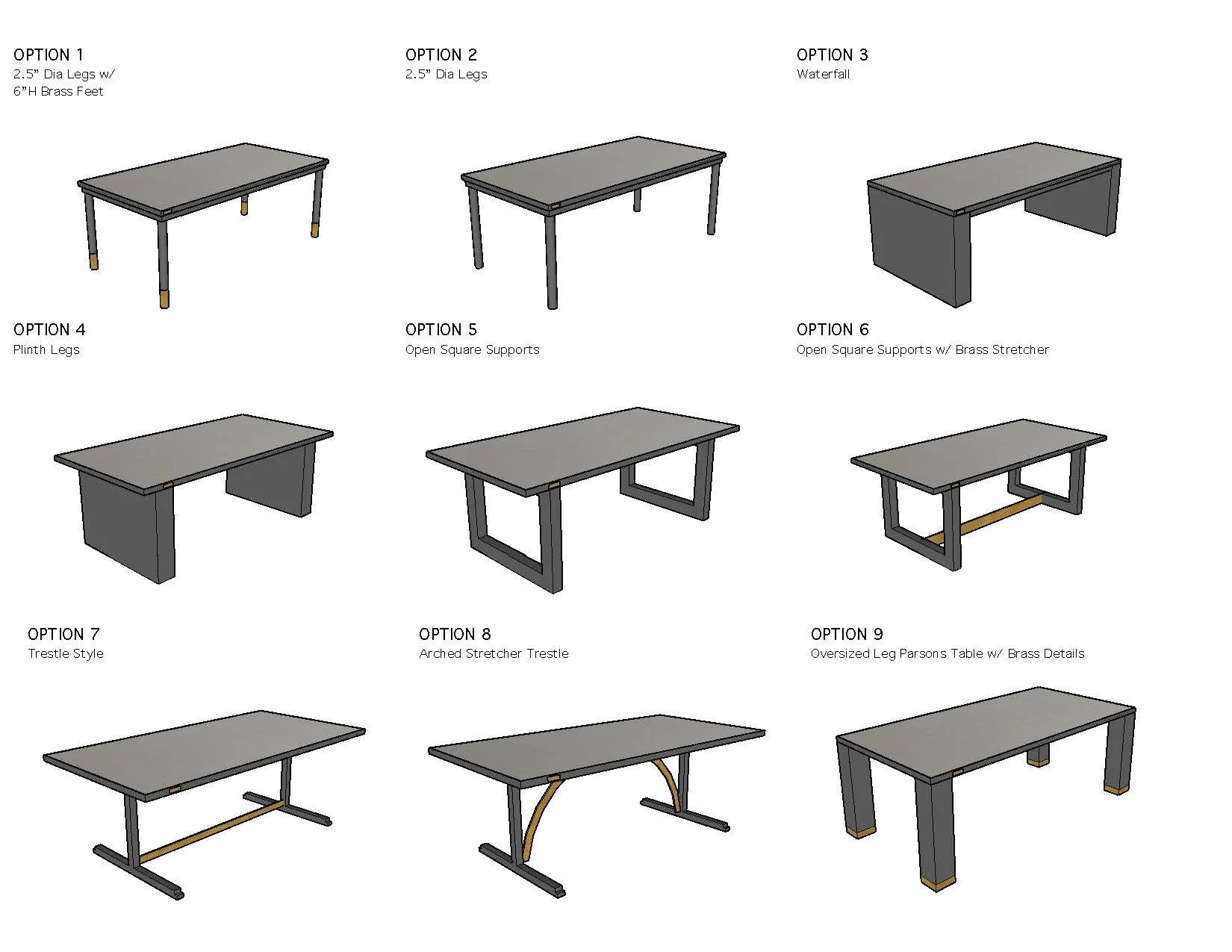 OPTION 1
2.5” Dia Legs w/
6”H Brass Feet

OPTION 2
2.5” Dia Legs

OPTION 3
Waterfall

OPTION 4
Plinth Legs

OPTION 5
Open Square Supports

OPTION 6
Open Square Supports w/ Brass Stretcher

OPTION 7
Trestle Style

OPTION 8
Arched Stretcher Trestle

OPTION 9
Oversized Leg Parsons Table w/ Brass Details