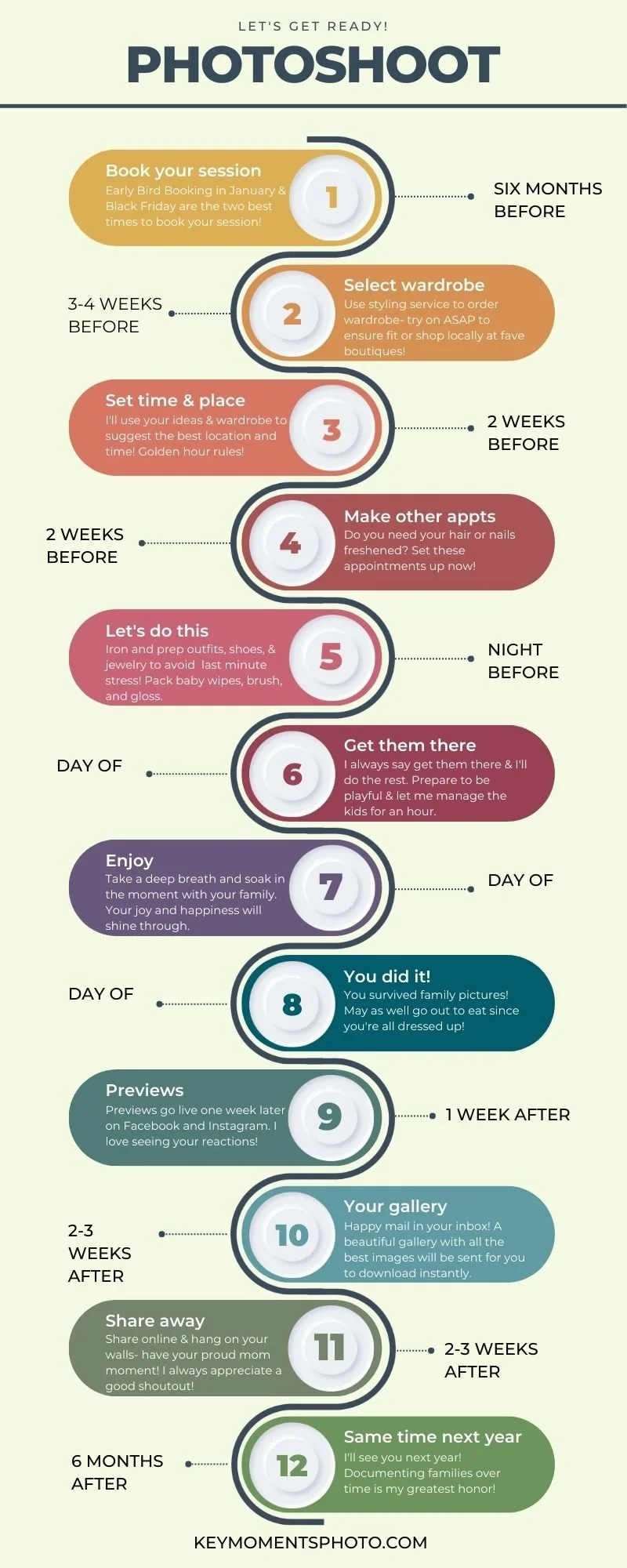 LET'S GET READY!

PHOTOSHOOT

Book your session
Early Bird Booking in January & Black Friday are the two best times to book your session!

1

SIX MONTHS BEFORE

3-4 WEEKS BEFORE

2

Select wardrobe
Use styling service to order wardrobe- try on ASAP to ensure fit or shop locally at fave boutiques!

Set time & place
I'll use your ideas & wardrobe to suggest the best location and time! Golden hour rules!

3

2 WEEKS BEFORE

2 WEEKS BEFORE

4

Make other appts
Do you need your hair or nails freshened? Set these appointments up now!

Let's do this
Iron and prep outfits, shoes, & jewelry to avoid last minute stress! Pack baby wipes, brush, and gloss.

5

NIGHT BEFORE

DAY OF

6

Get them there
I always say get them there & I'll do the rest. Prepare to be playful & let me manage the kids for an hour.

Enjoy
Take a deep breath and soak in the moment with your family. Your joy and happiness will shine through.

7

DAY OF

DAY OF

8

You did it!
You survived family pictures! May as well go out to eat since you're all dressed up!

Previews
Previews go live one week later on Facebook and Instagram. I love seeing your reactions!

9

1 WEEK AFTER

2-3 WEEKS AFTER

10

Your gallery
Happy mail in your inbox! A beautiful gallery with all the best images will be sent for you to download instantly.

Share away
Share online & hang on your walls- have your proud mom moment! I always appreciate a good shoutout!

11

2-3 WEEKS AFTER

6 MONTHS AFTER

12

Same time next year
I'll see you next year! Documenting families over time is my greatest honor!

KEYMOMENTSPHOTO.COM