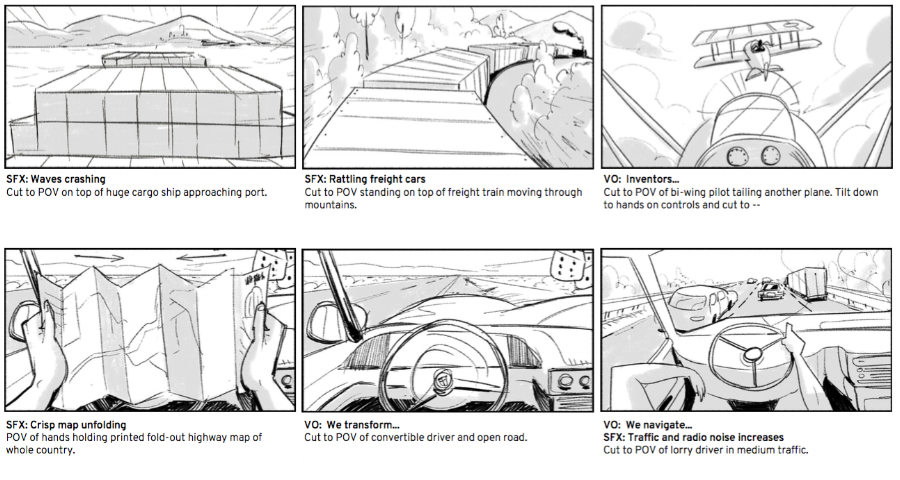 SFX: Waves crashing
Cut to POV on top of huge cargo ship approaching port.

SFX: Rattling freight cars
Cut to POV standing on top of freight train moving through mountains.

VO: Inventors...
Cut to POV of bi-wing pilot tailing another plane. Tilt down to hands on controls and cut to --

SFX: Crisp map unfolding
POV of hands holding printed fold-out highway map of whole country.

VO: We transform...
Cut to POV of convertible driver and open road.

VO: We navigate...
SFX: Traffic and radio noise increases
Cut to POV of lorry driver in medium traffic.