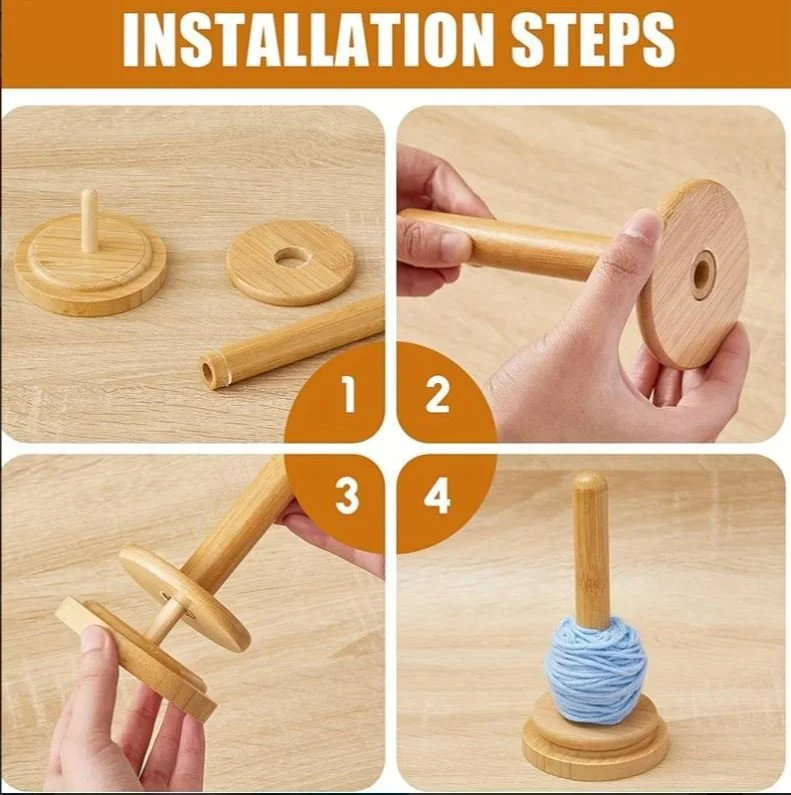 INSTALLATION STEPS

1

2

3

4