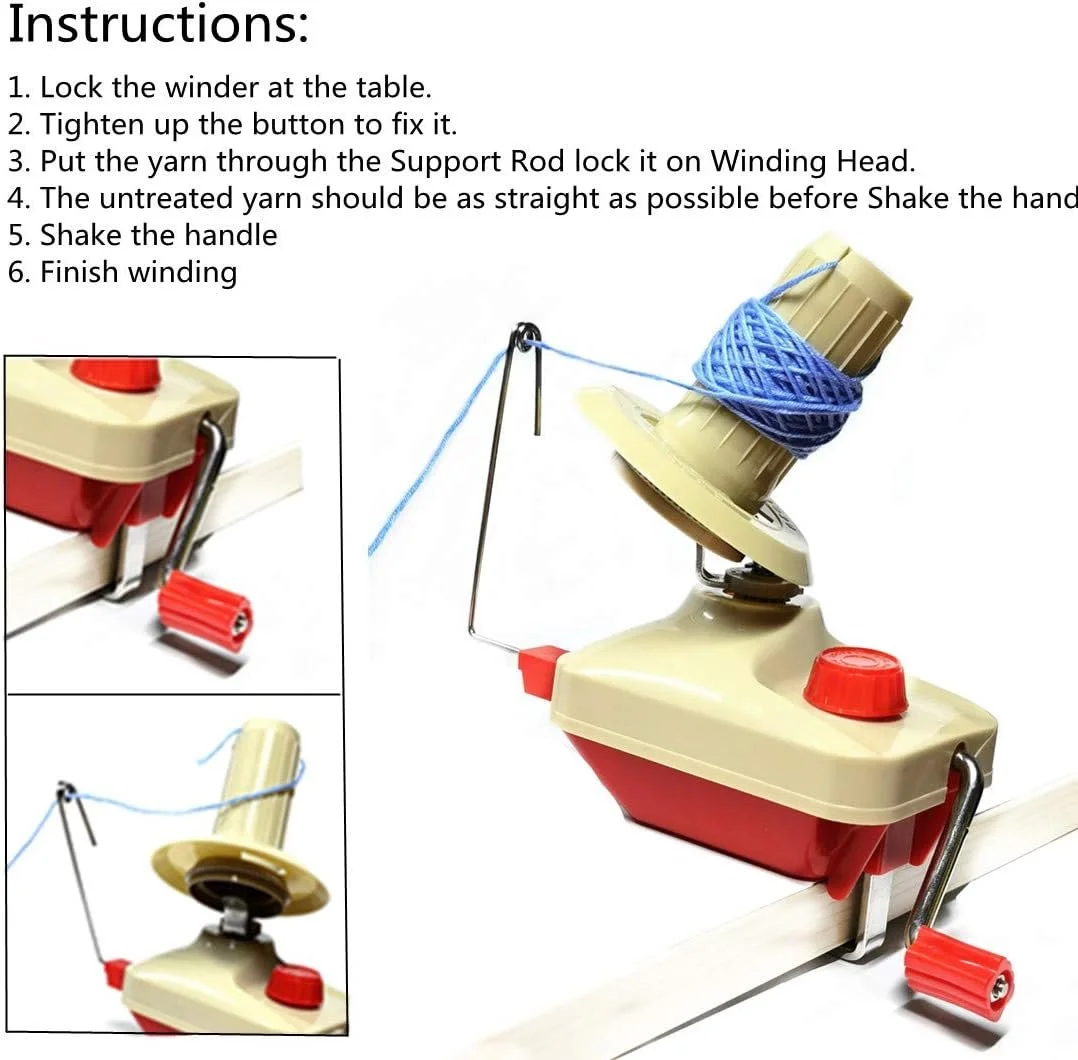 Instructions:

1. Lock the winder at the table.
2. Tighten up the button to fix it.
3. Put the yarn through the Support Rod lock it on Winding Head.
4. The untreated yarn should be as straight as possible before Shake the hand
5. Shake the handle
6. Finish winding