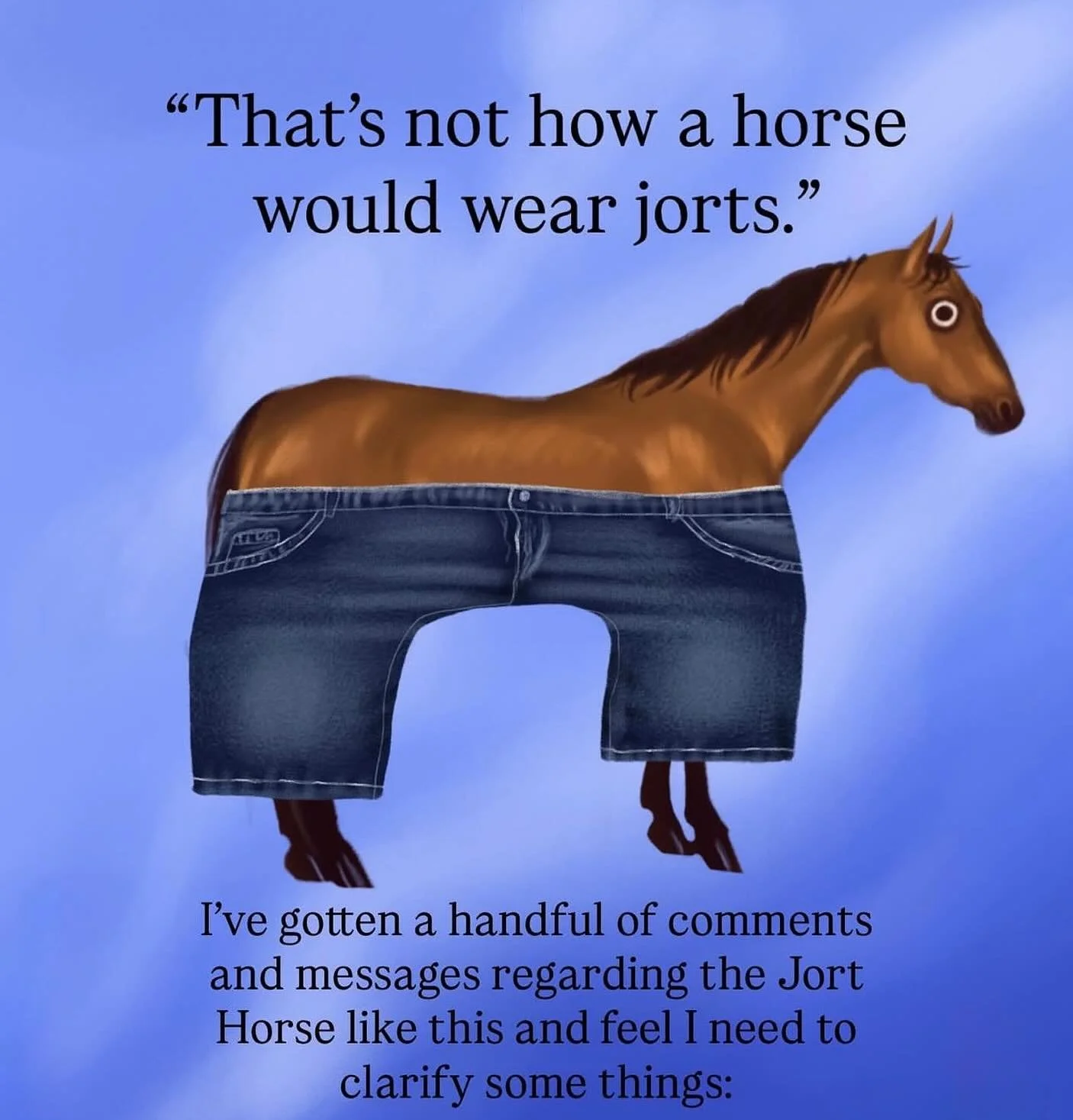 “That’s not how a horse would wear jorts.”

I’ve gotten a handful of comments and messages regarding the Jort Horse like this and feel I need to clarify some things: