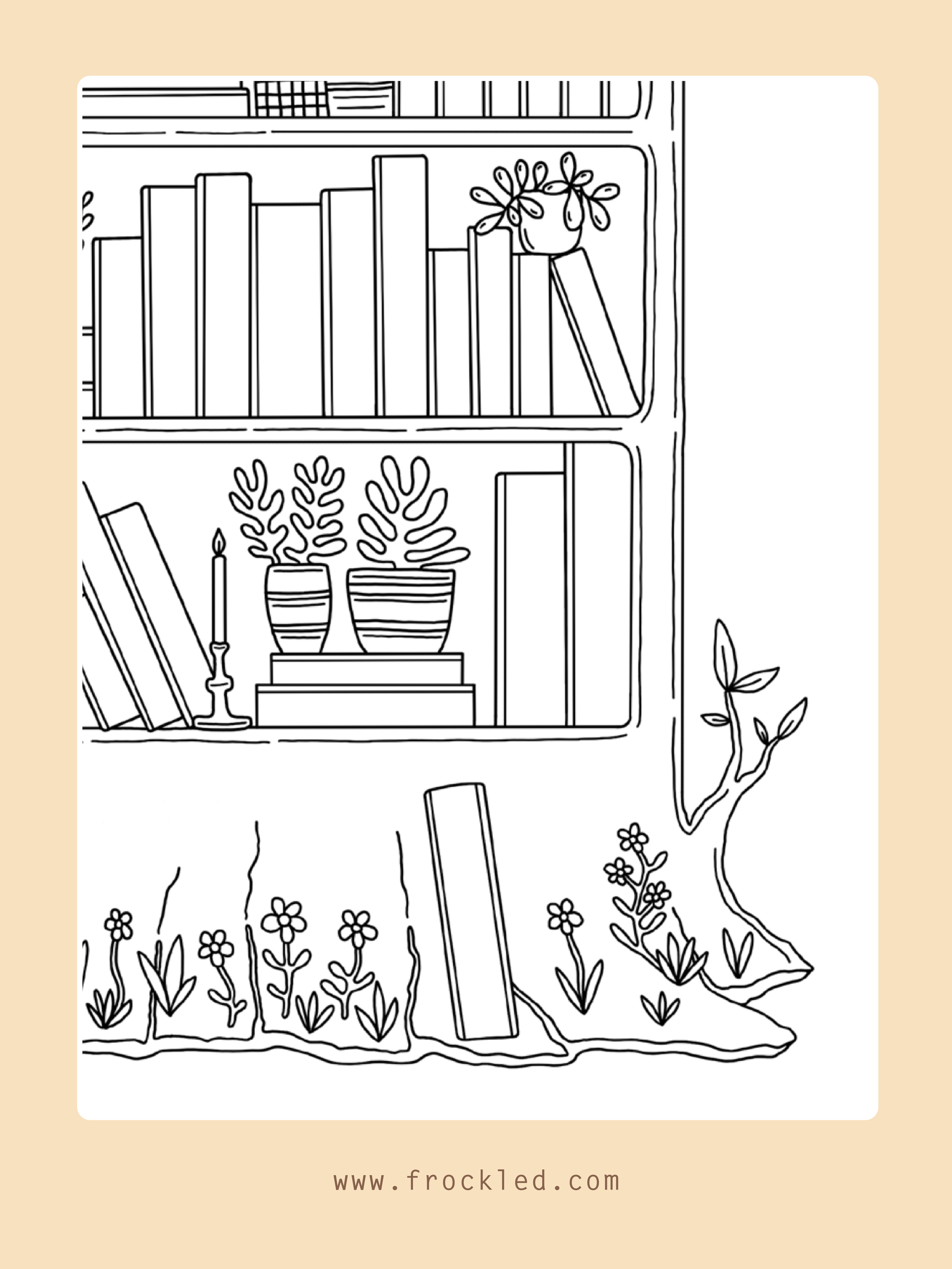 www.frockled.com