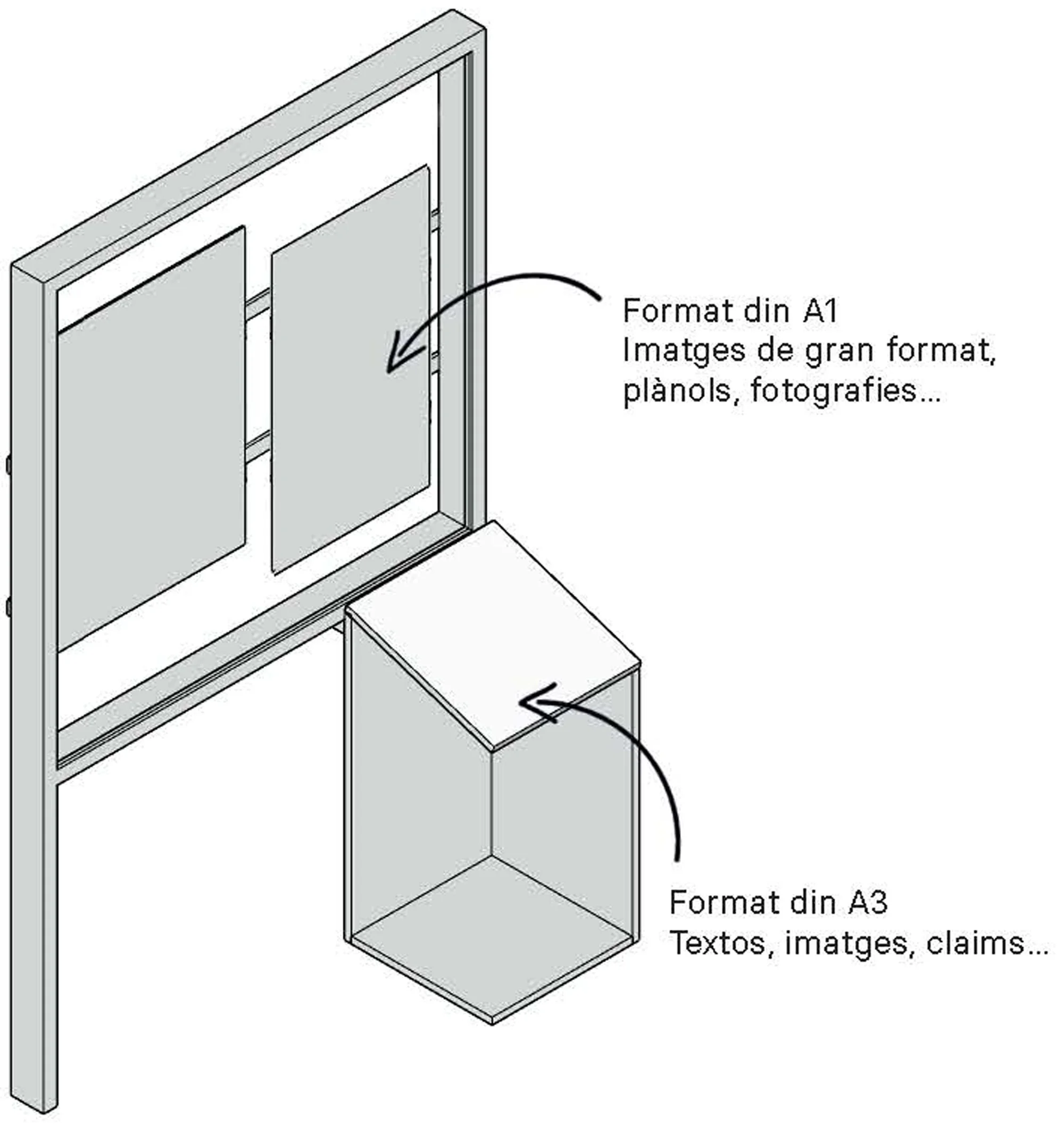 Format din A1
Imatges de gran format, plànols, fotografies...

Format din A3
Textos, imatges, claims...