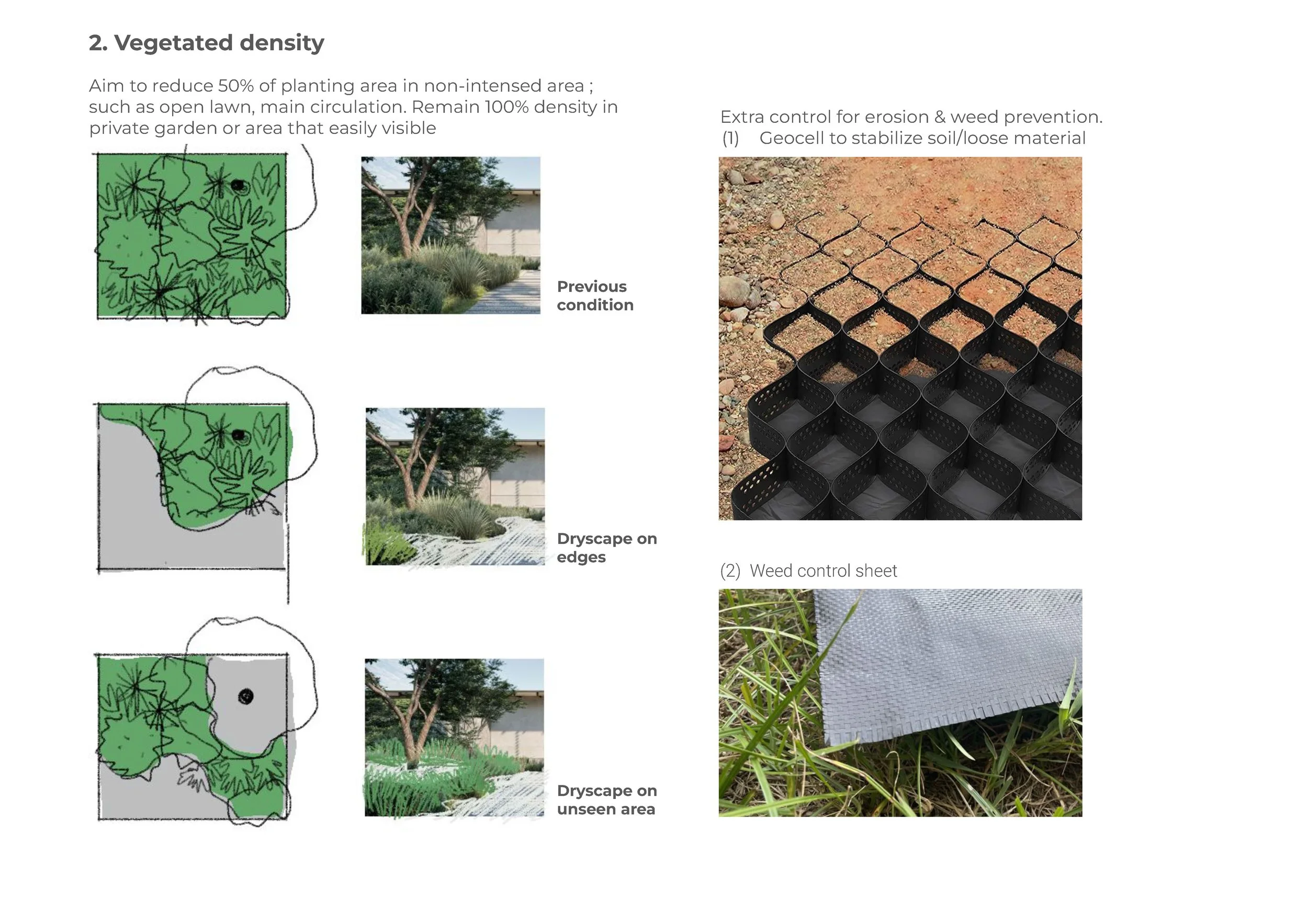 2. Vegetated density

Aim to reduce 50% of planting area in non-intensed area ; such as open lawn, main circulation. Remain 100% density in private garden or area that easily visible

Previous condition

Dryscape on edges

Dryscape on unseen area

Extra control for erosion & weed prevention.
(1) Geocell to stabilize soil/loose material

(2) Weed control sheet