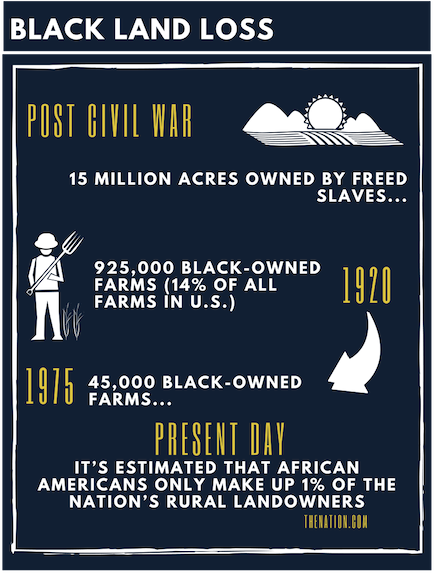 BLACK LAND LOSS

POST CIVIL WAR

15 MILLION ACRES OWNED BY FREED SLAVES...

925,000 BLACK-OWNED FARMS (14% OF ALL FARMS IN U.S.)

1920

1975

45,000 BLACK-OWNED FARMS...

PRESENT DAY

IT'S ESTIMATED THAT AFRICAN AMERICANS ONLY MAKE UP 1% OF THE NATION'S RURAL LANDOWNERS

THENATION.COM