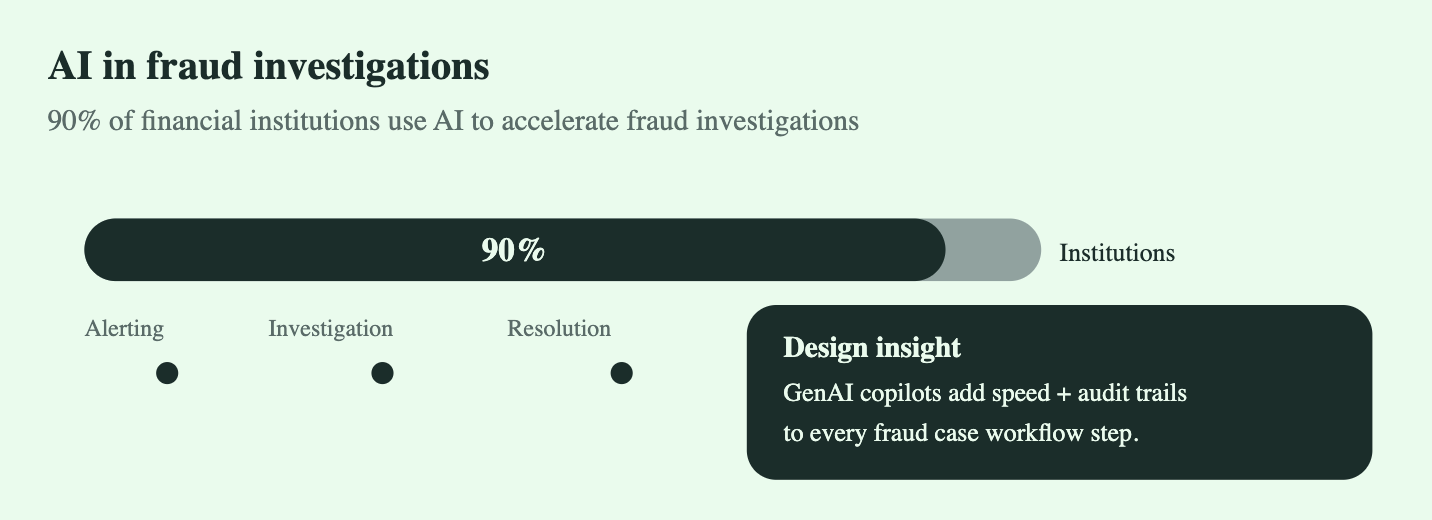 AI in fraud investigations

90% of financial institutions use AI to accelerate fraud investigations

90%

Institutions

Alerting

Investigation

Resolution

Design insight

GenAI copilots add speed + audit trails to every fraud case workflow step.