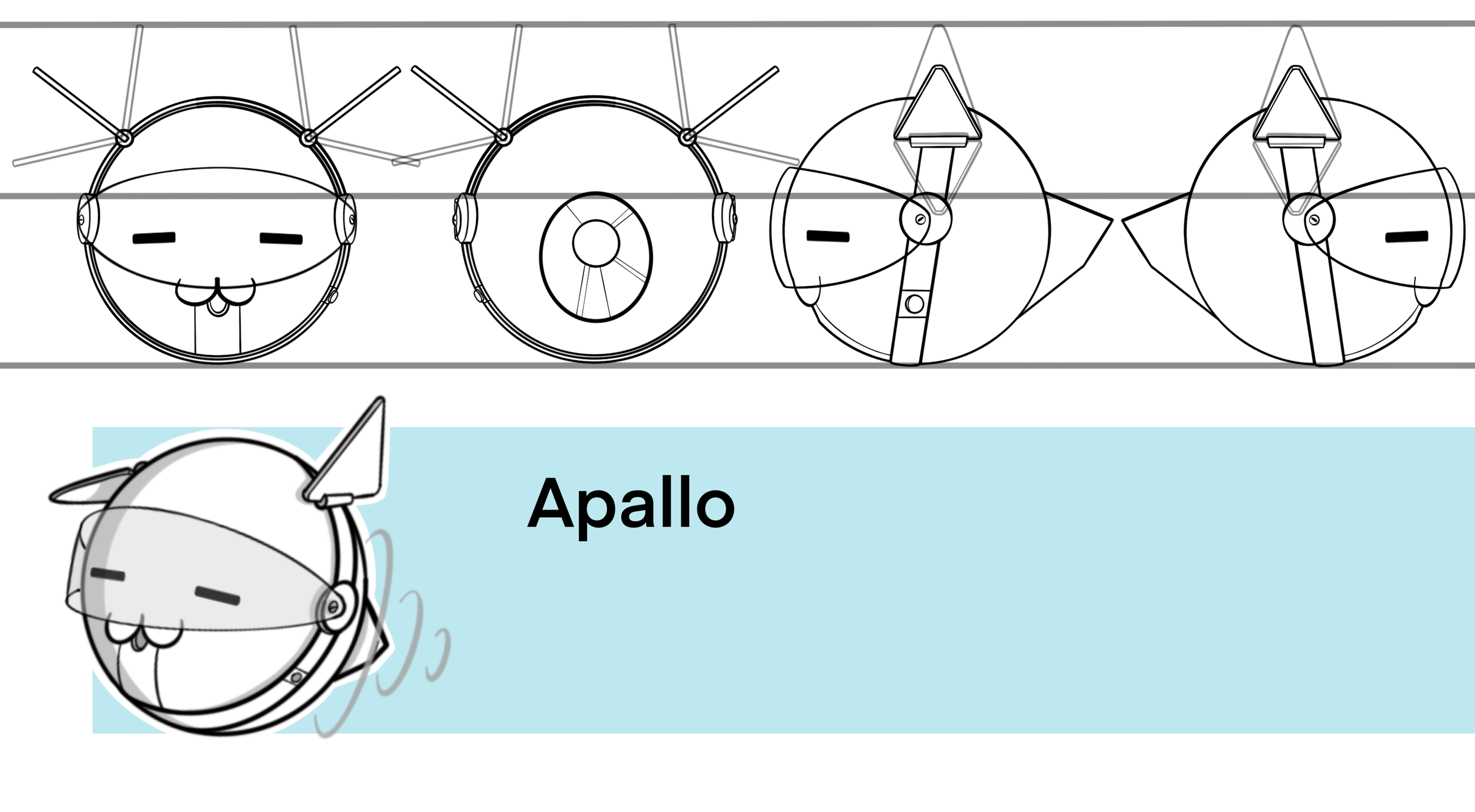 Apallo