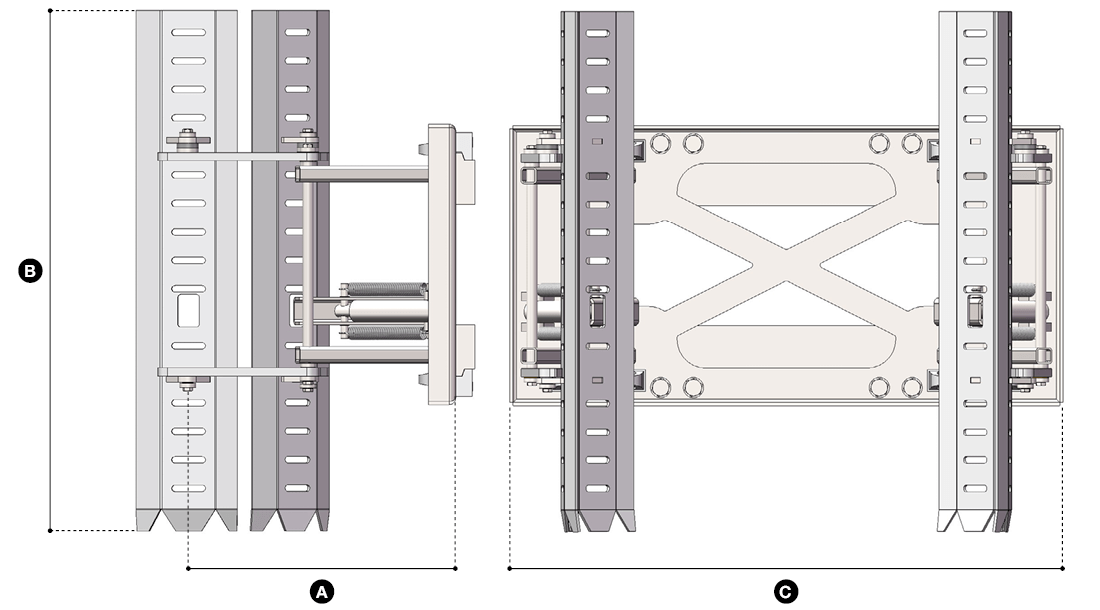 B
A
C