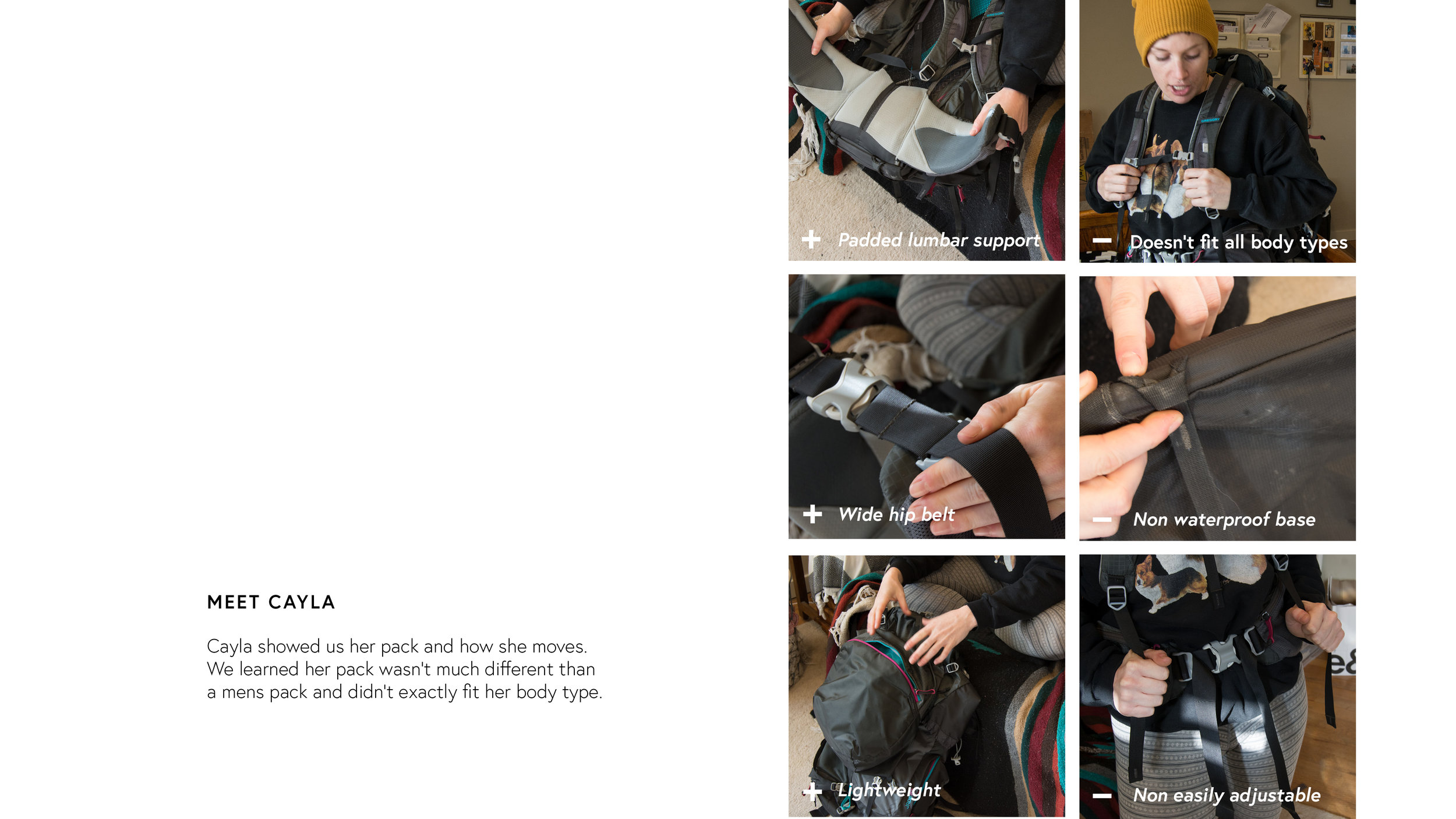 MEET CAYLA

Cayla showed us her pack and how she moves. We learned her pack wasn't much different than a mens pack and didn't exactly fit her body type.

+ Padded lumbar support

− Doesn't fit all body types

+ Wide hip belt

− Non waterproof base

+ Lightweight

− Non easily adjustable