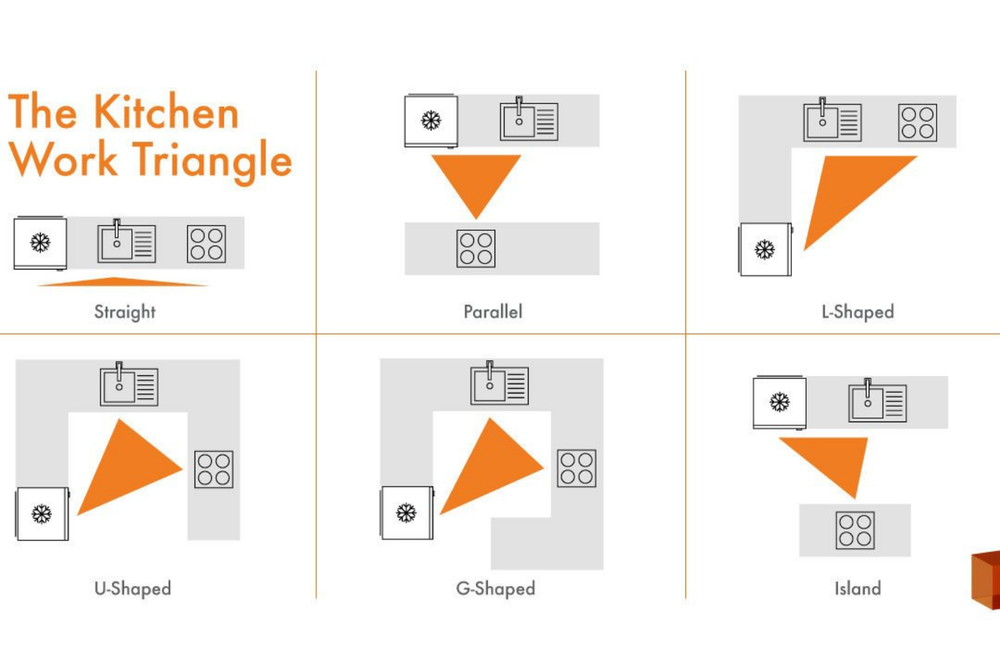 The Kitchen Work Triangle

Straight

Parallel

L-Shaped

U-Shaped

G-Shaped

Island