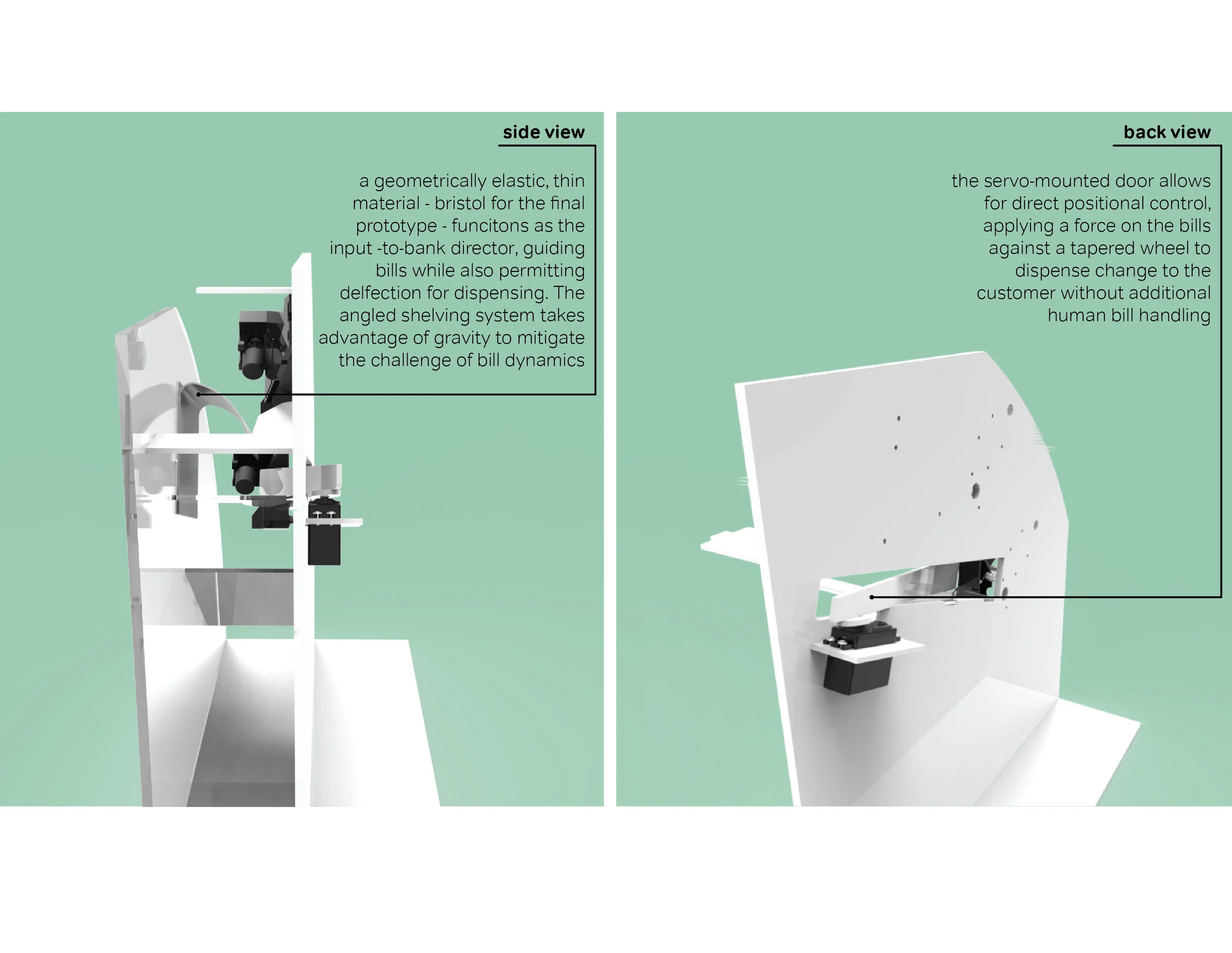 side view

a geometrically elastic, thin material - bristol for the final prototype - funcitons as the input -to-bank director, guiding bills while also permitting delfection for dispensing. The angled shelving system takes advantage of gravity to mitigate the challenge of bill dynamics

back view

the servo-mounted door allows for direct positional control, applying a force on the bills against a tapered wheel to dispense change to the customer without additional human bill handling