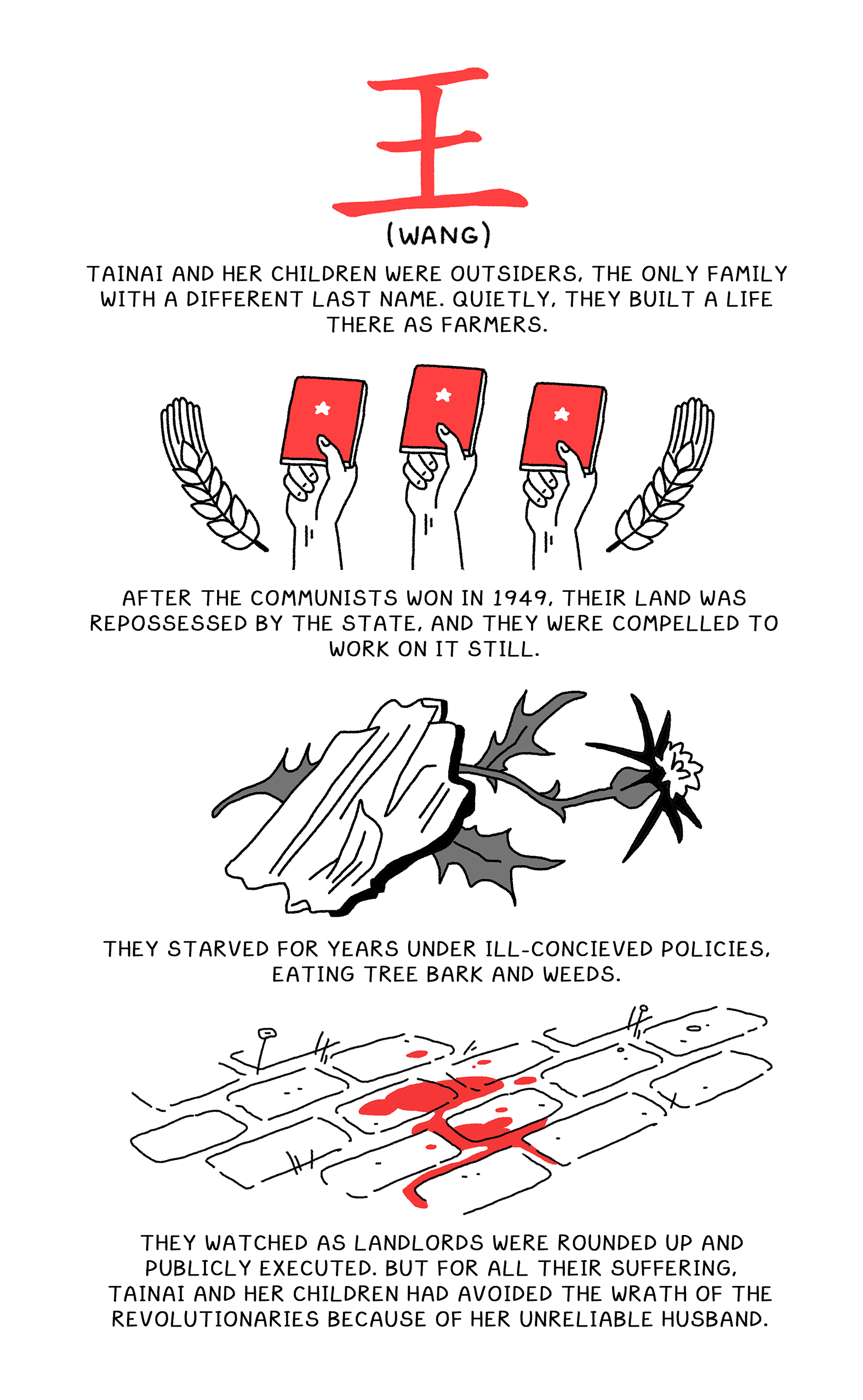 王

(WANG)

TAINAI AND HER CHILDREN WERE OUTSIDERS, THE ONLY FAMILY WITH A DIFFERENT LAST NAME. QUIETLY, THEY BUILT A LIFE THERE AS FARMERS.

AFTER THE COMMUNISTS WON IN 1949, THEIR LAND WAS REPOSSESSED BY THE STATE, AND THEY WERE COMPELLED TO WORK ON IT STILL.

THEY STARVED FOR YEARS UNDER ILL-CONCIEVED POLICIES, EATING TREE BARK AND WEEDS.

THEY WATCHED AS LANDLORDS WERE ROUNDED UP AND PUBLICLY EXECUTED. BUT FOR ALL THEIR SUFFERING, TAINAI AND HER CHILDREN HAD AVOIDED THE WRATH OF THE REVOLUTIONARIES BECAUSE OF HER UNRELIABLE HUSBAND.