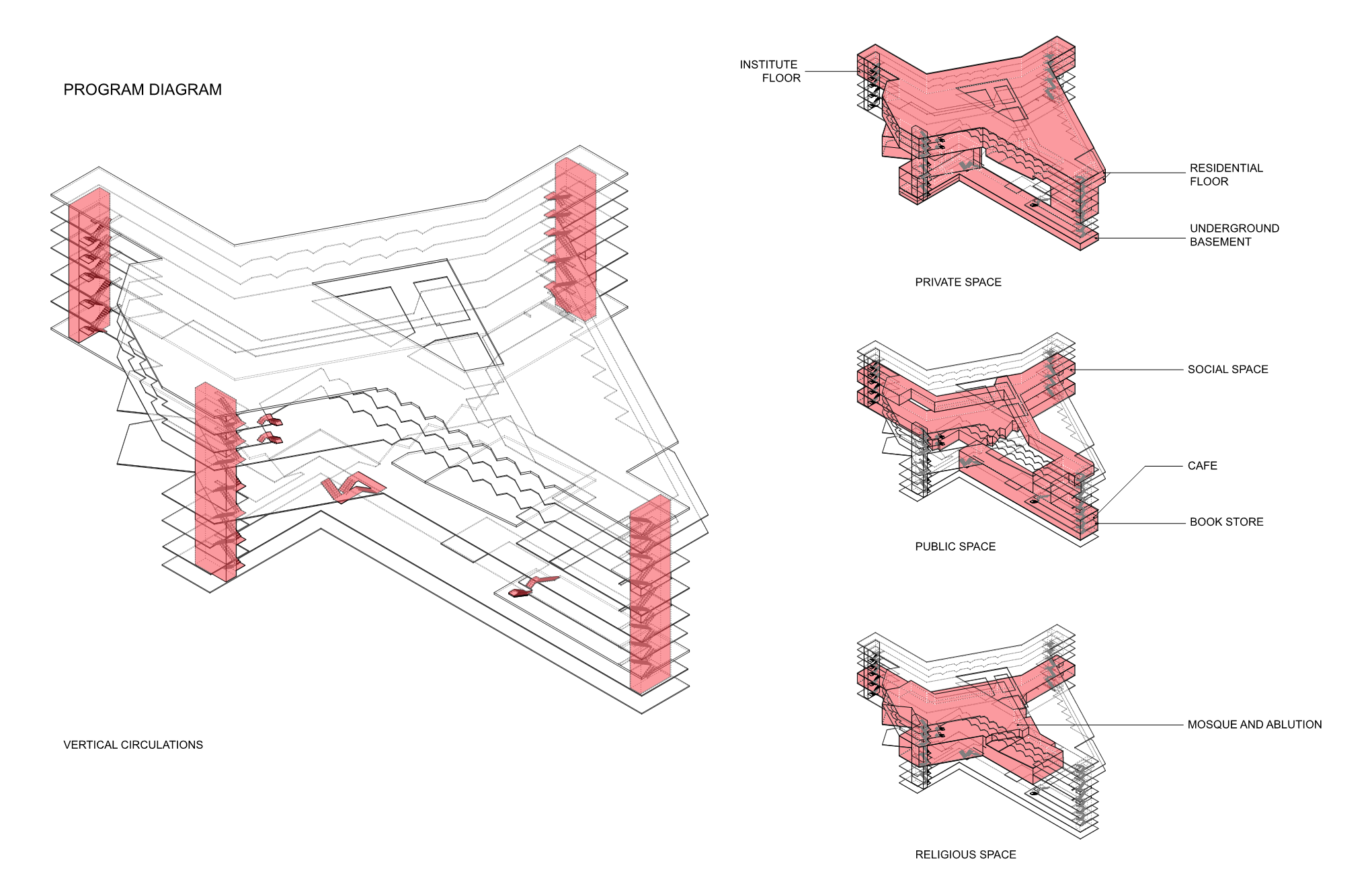 PROGRAM DIAGRAM

VERTICAL CIRCULATIONS

INSTITUTE FLOOR

RESIDENTIAL FLOOR

UNDERGROUND BASEMENT

PRIVATE SPACE

SOCIAL SPACE

CAFE

BOOK STORE

PUBLIC SPACE

MOSQUE AND ABLUTION

RELIGIOUS SPACE