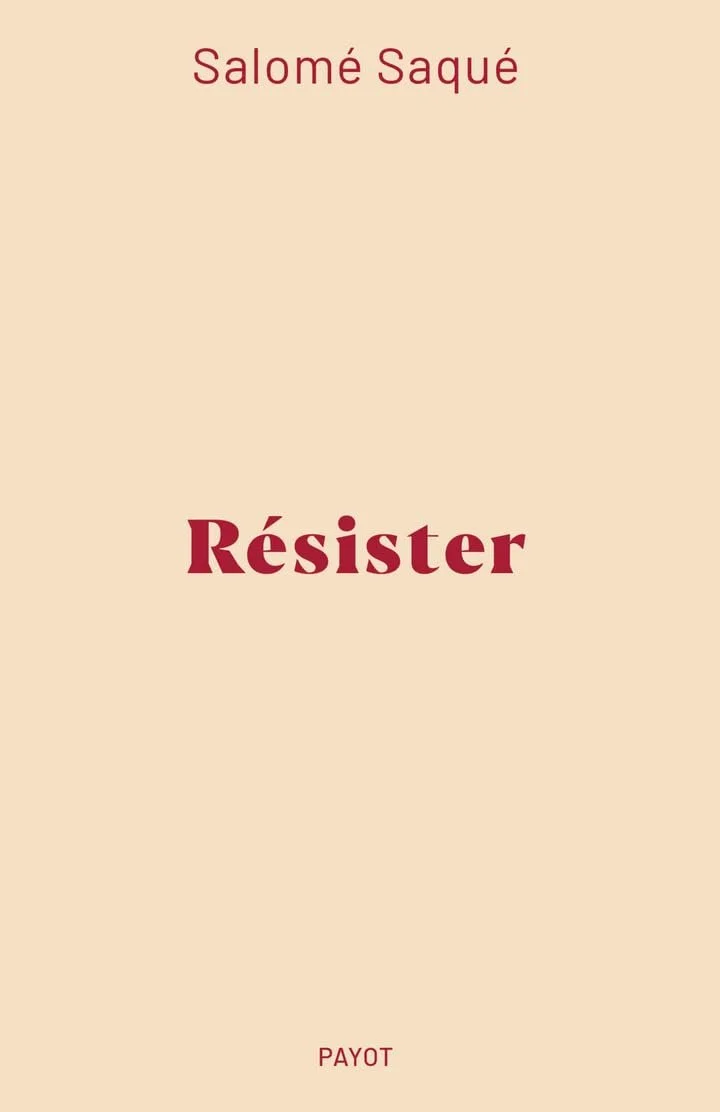 Salomé Saqué

Résister

PAYOT