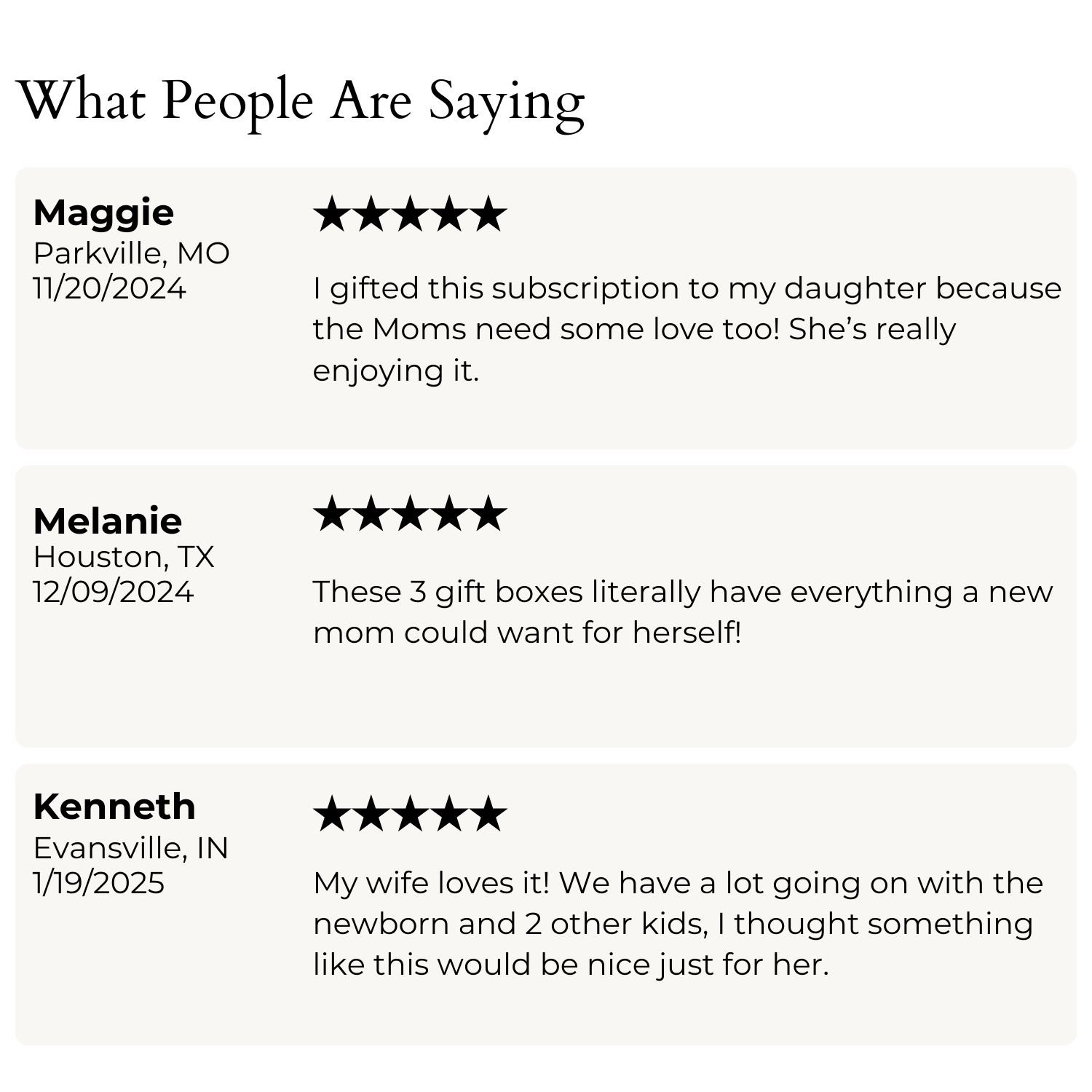 What People Are Saying

Maggie
Parkville, MO
11/20/2024

★★★★★

I gifted this subscription to my daughter because the Moms need some love too! She's really enjoying it.

Melanie
Houston, TX
12/09/2024

★★★★★

These 3 gift boxes literally have everything a new mom could want for herself!

Kenneth
Evansville, IN
1/19/2025

★★★★★

My wife loves it! We have a lot going on with the newborn and 2 other kids, I thought something like this would be nice just for her.