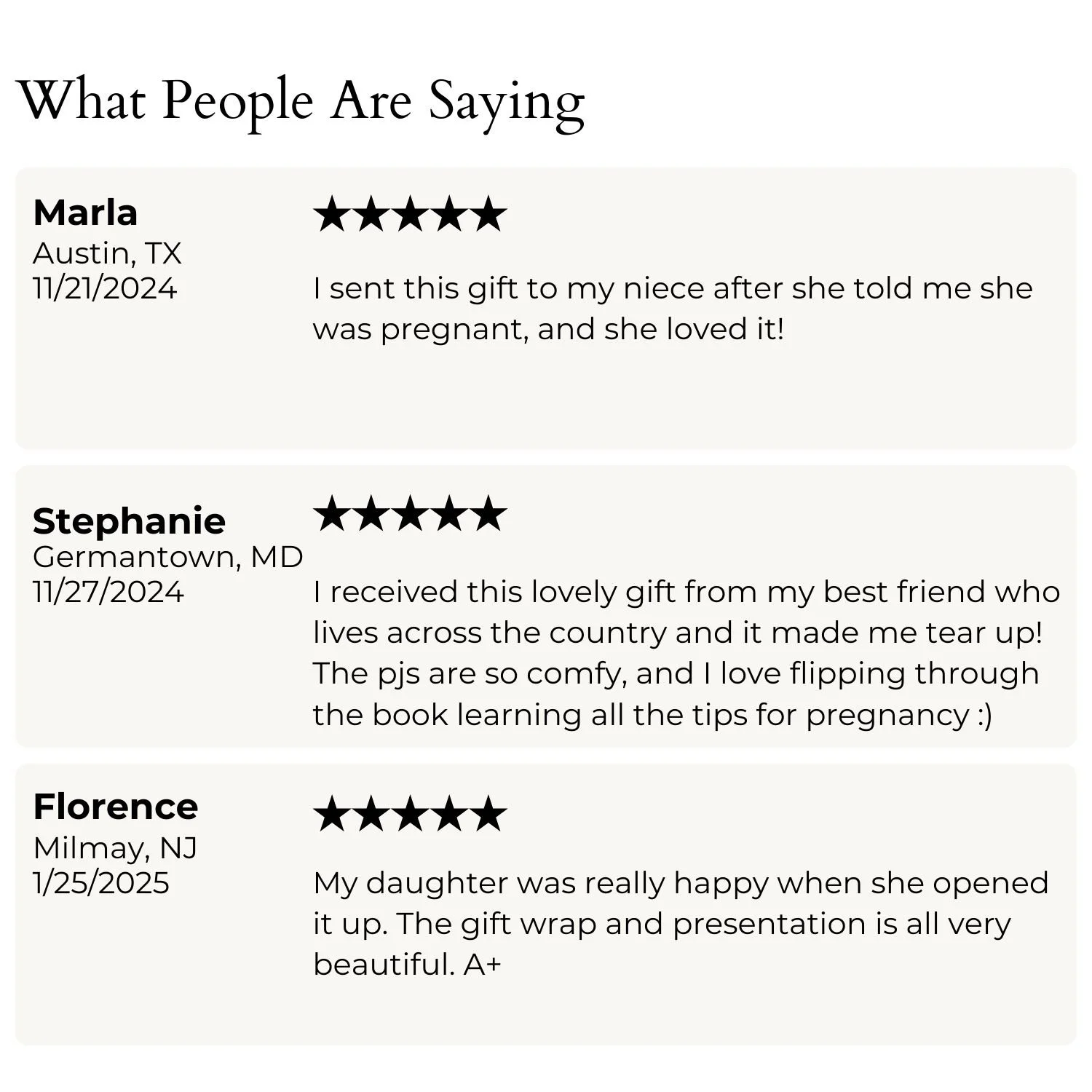 What People Are Saying

Marla
Austin, TX
11/21/2024

★★★★★

I sent this gift to my niece after she told me she was pregnant, and she loved it!

Stephanie
Germantown, MD
11/27/2024

★★★★★

I received this lovely gift from my best friend who lives across the country and it made me tear up! The pjs are so comfy, and I love flipping through the book learning all the tips for pregnancy :)

Florence
Milmay, NJ
1/25/2025

★★★★★

My daughter was really happy when she opened it up. The gift wrap and presentation is all very beautiful. A+