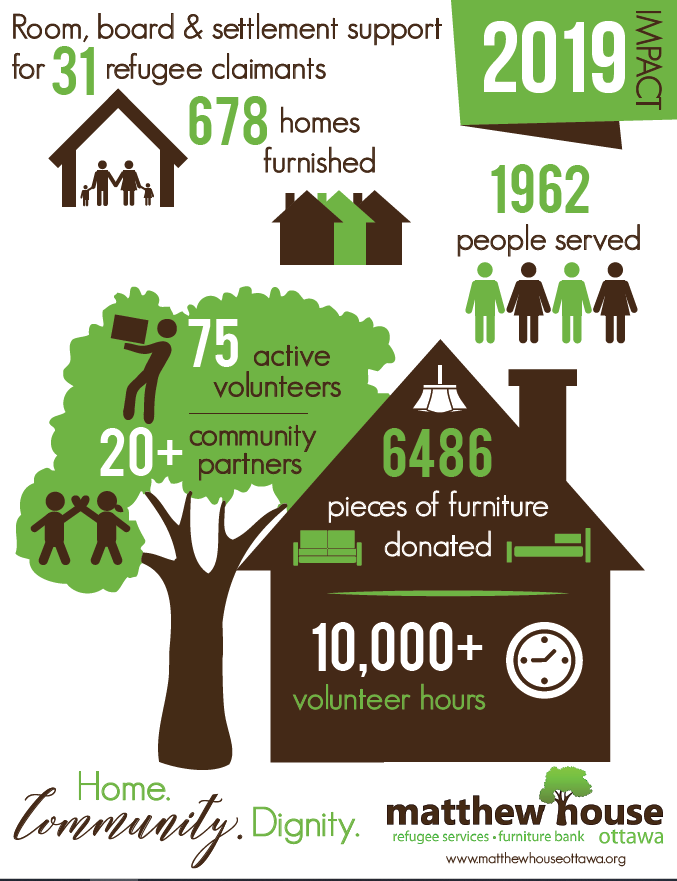 Room, board & settlement support for 31 refugee claimants

2019 IMPACT

678 homes furnished

1962 people served

75 active volunteers

20+ community partners

6486 pieces of furniture donated

10,000+ volunteer hours

Home. Community. Dignity.

matthew house
refugee services • furniture bank ottawa
www.matthewhouseottawa.org